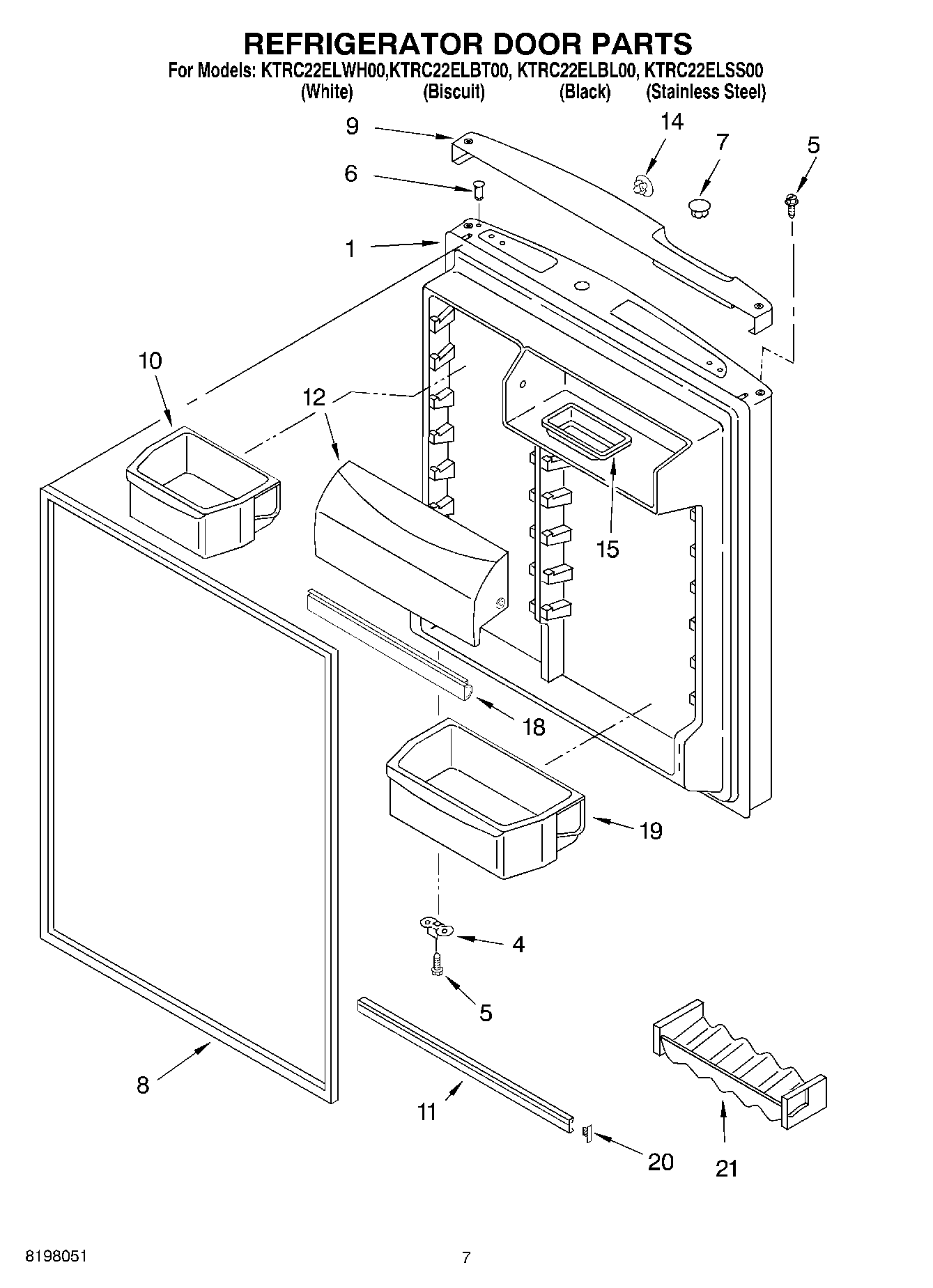 REFRIGERATOR DOOR PARTS
For Models: KTRC22ELWH00,KTRC22ELBT00, KTRC22ELBL00, KTRC22ELSS00
(White) (Biscuit) (Black) (Stainless Steel)

9
14
7
5
6
1
10
12
15
18
19
4
5
8
11
20
21

8198051
7