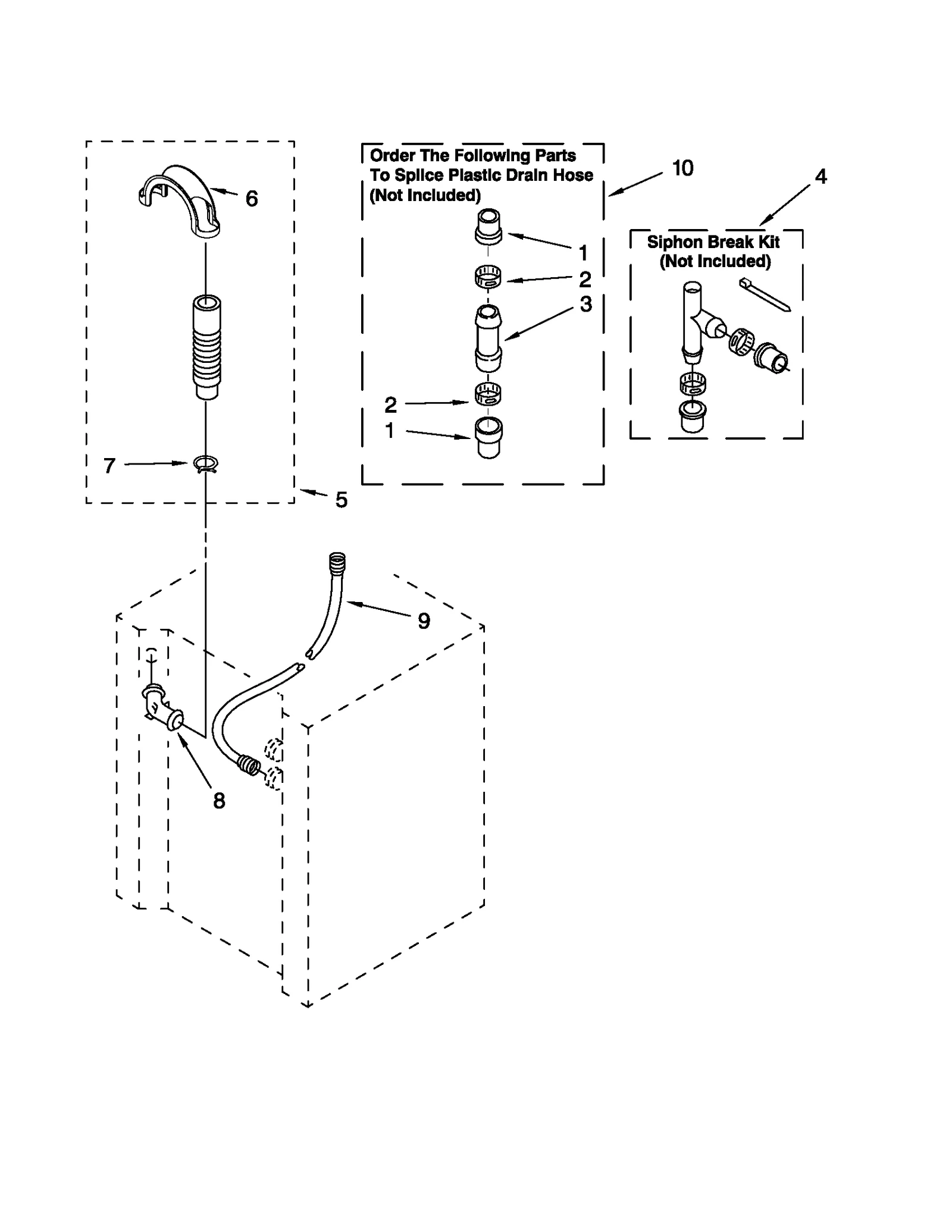 6

7

5

Order The Following Parts To Splice Plastic Drain Hose (Not Included)

10

1

2

3

2

1

4

Siphon Break Kit (Not Included)

9

8