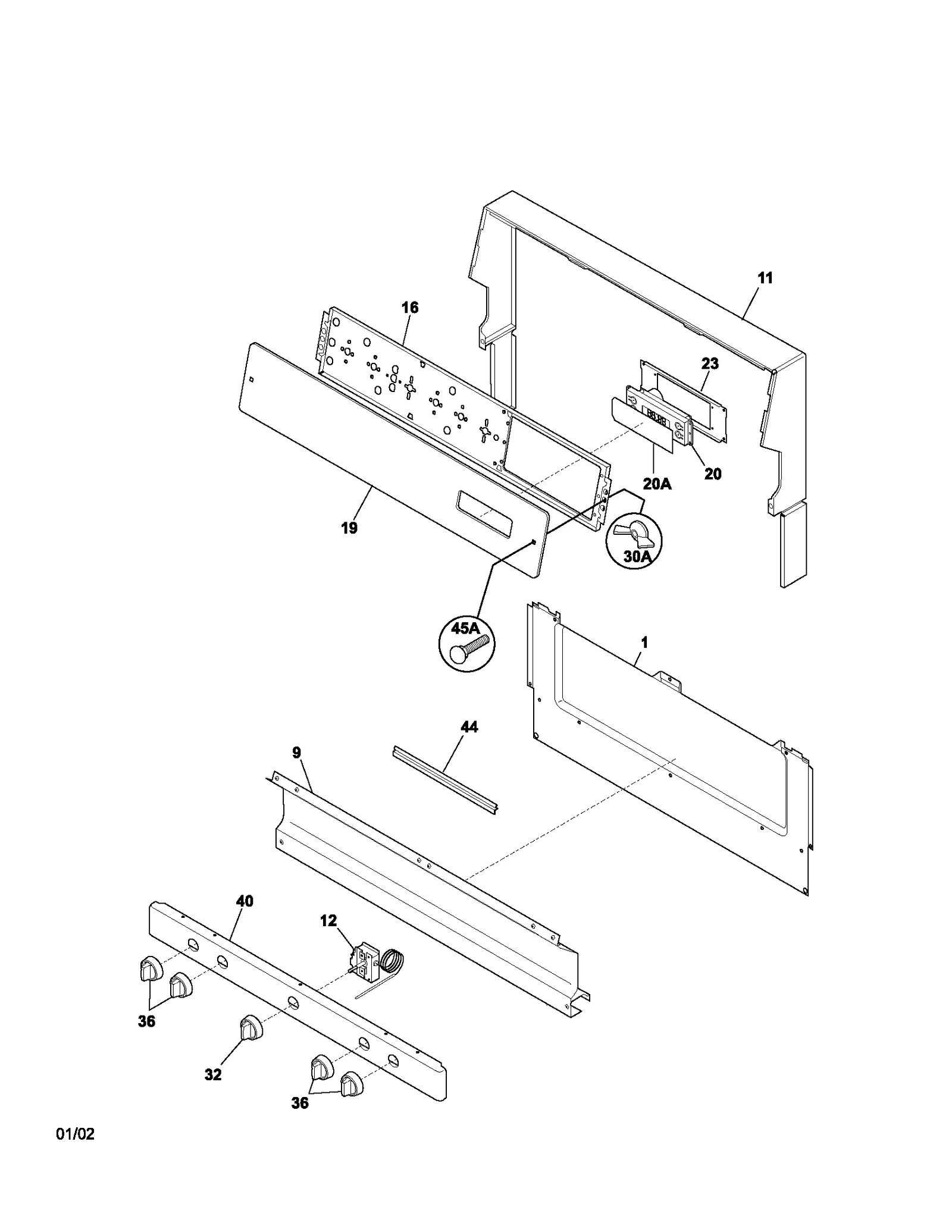 11

16

23

20

20A

19

30A

45A

1

44

9

40

12

36

32

36

01/02