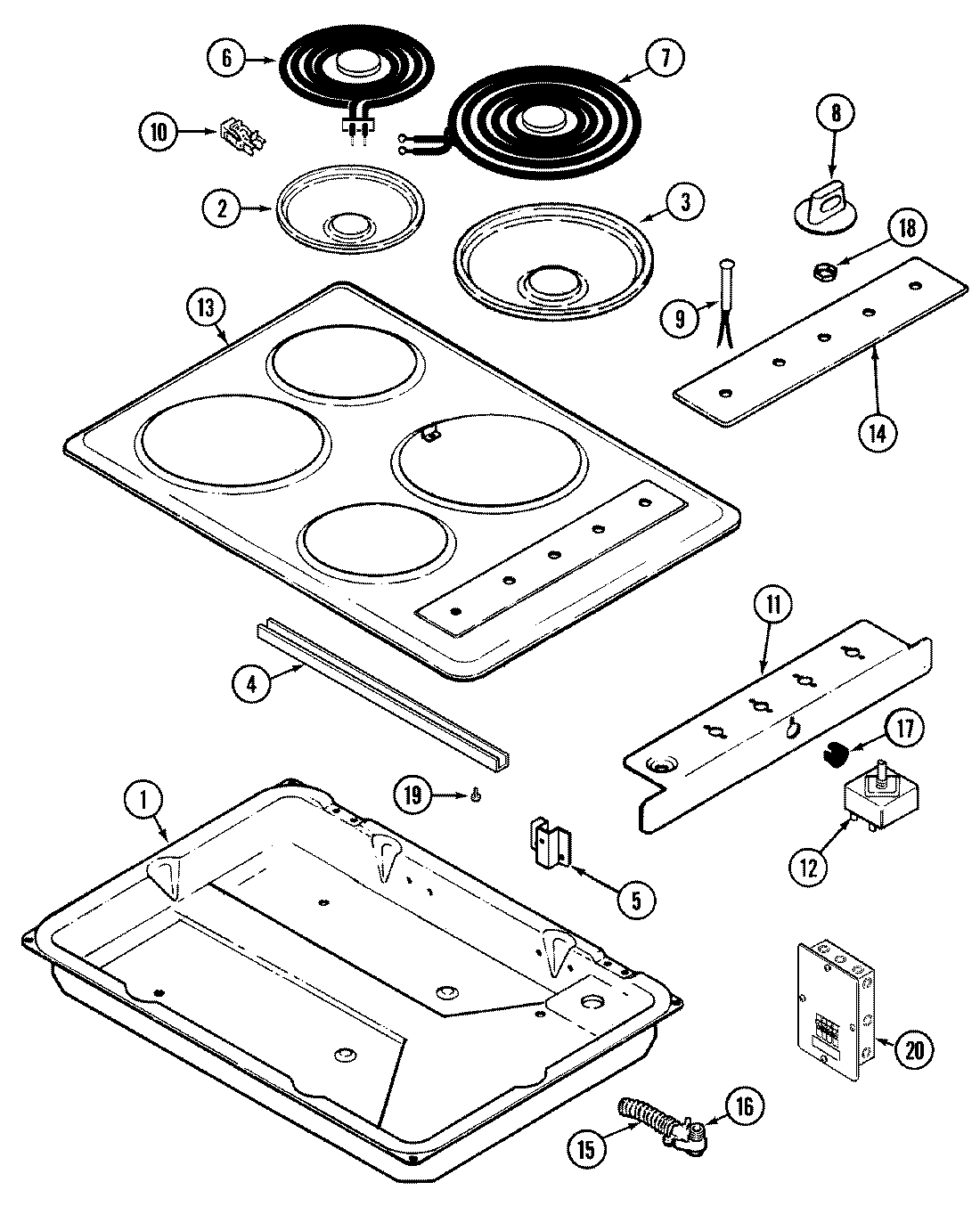 6
7
10
8
2
3
18
13
9
14
11
4
17
19
1
5
12
20
16
15