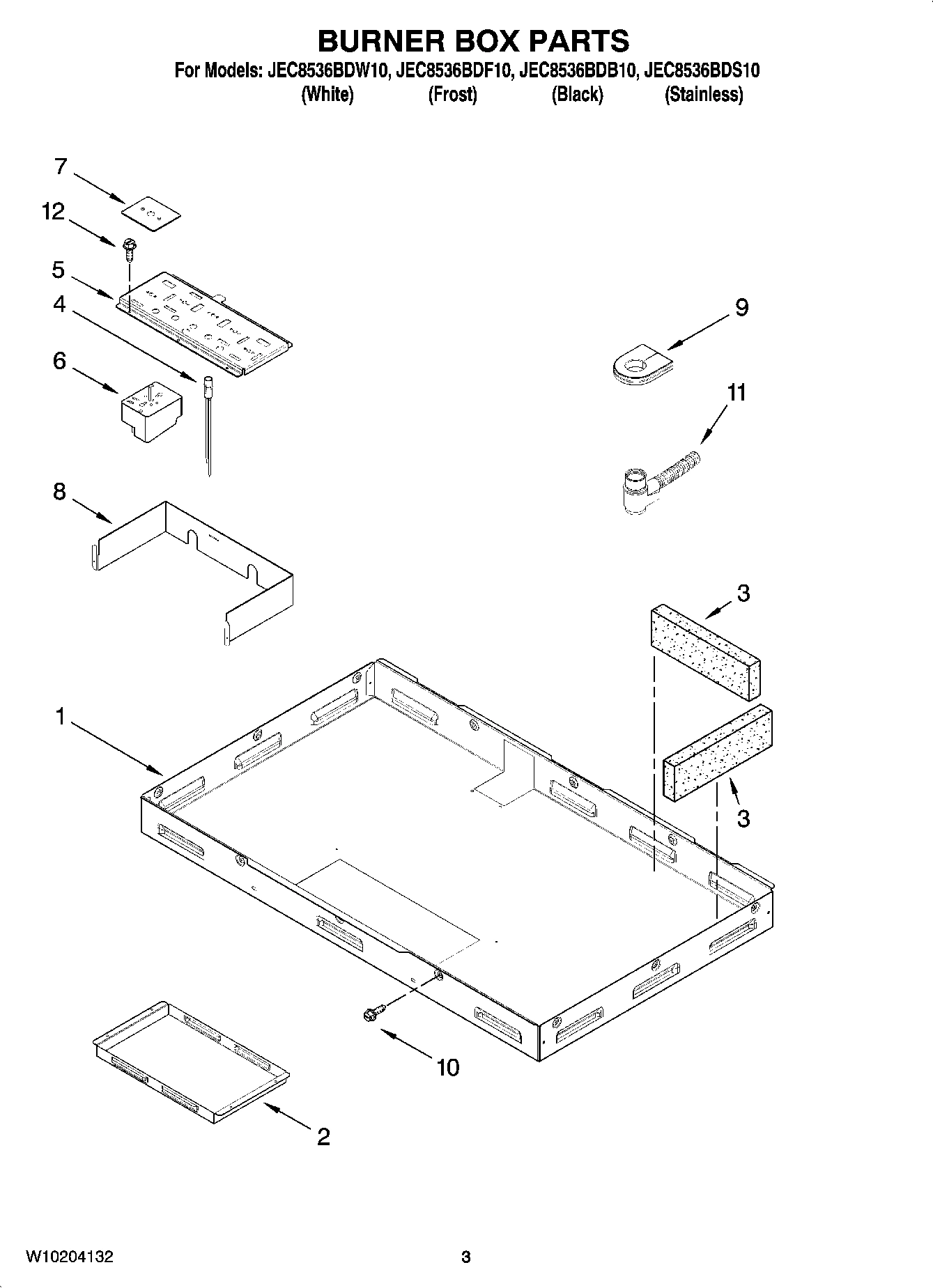 BURNER BOX PARTS

For Models: JEC8536BDW10, JEC8536BDF10, JEC8536BDB10, JEC8536BDS10
(White) (Frost) (Black) (Stainless)

7
12
5
4
6
8
9
11
3
3
1
10
2

W10204132
3