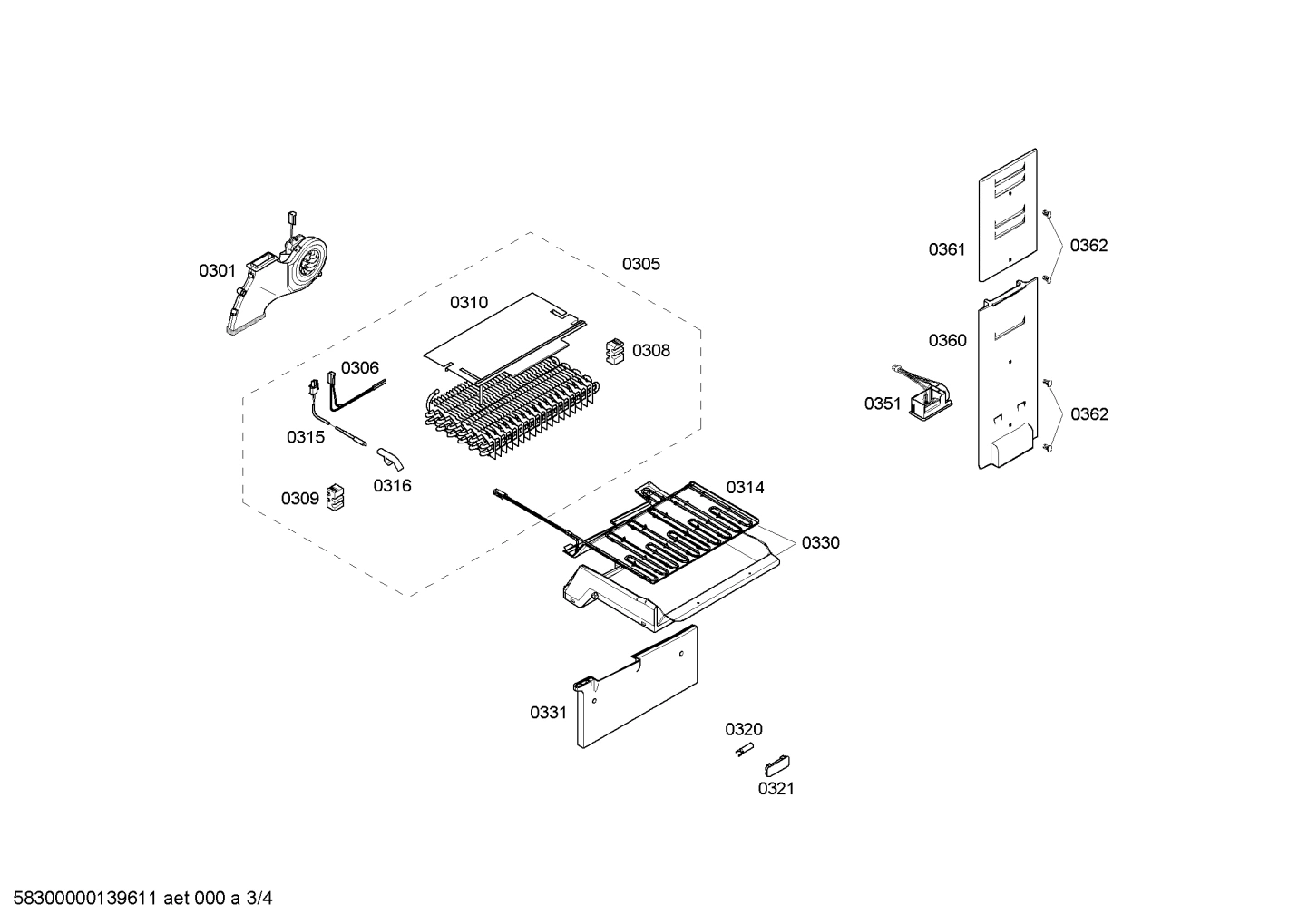 0301

0305

0310

0308

0306

0315

0316

0309

0314

0330

0331

0320

0321

0361

0362

0360

0351

0362

58300000139611 aet 000 a 3/4