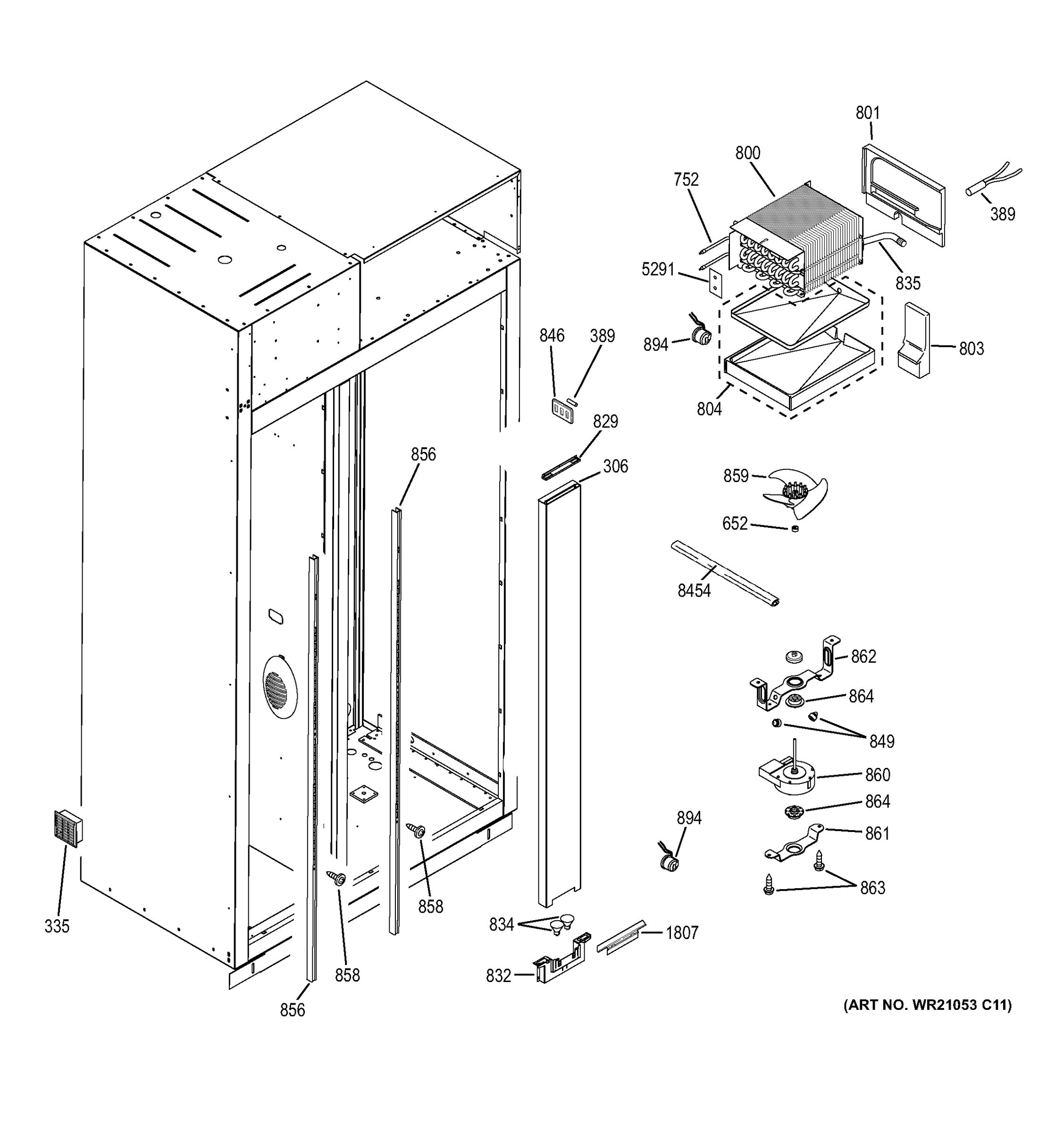 801
800
752
389
5291
835
846
389
894
803
804
829
856
306
859
652
8454
862
864
849
860
864
894
861
863
335
858
858
834
1807
832
856
(ART NO. WR21053 C11)