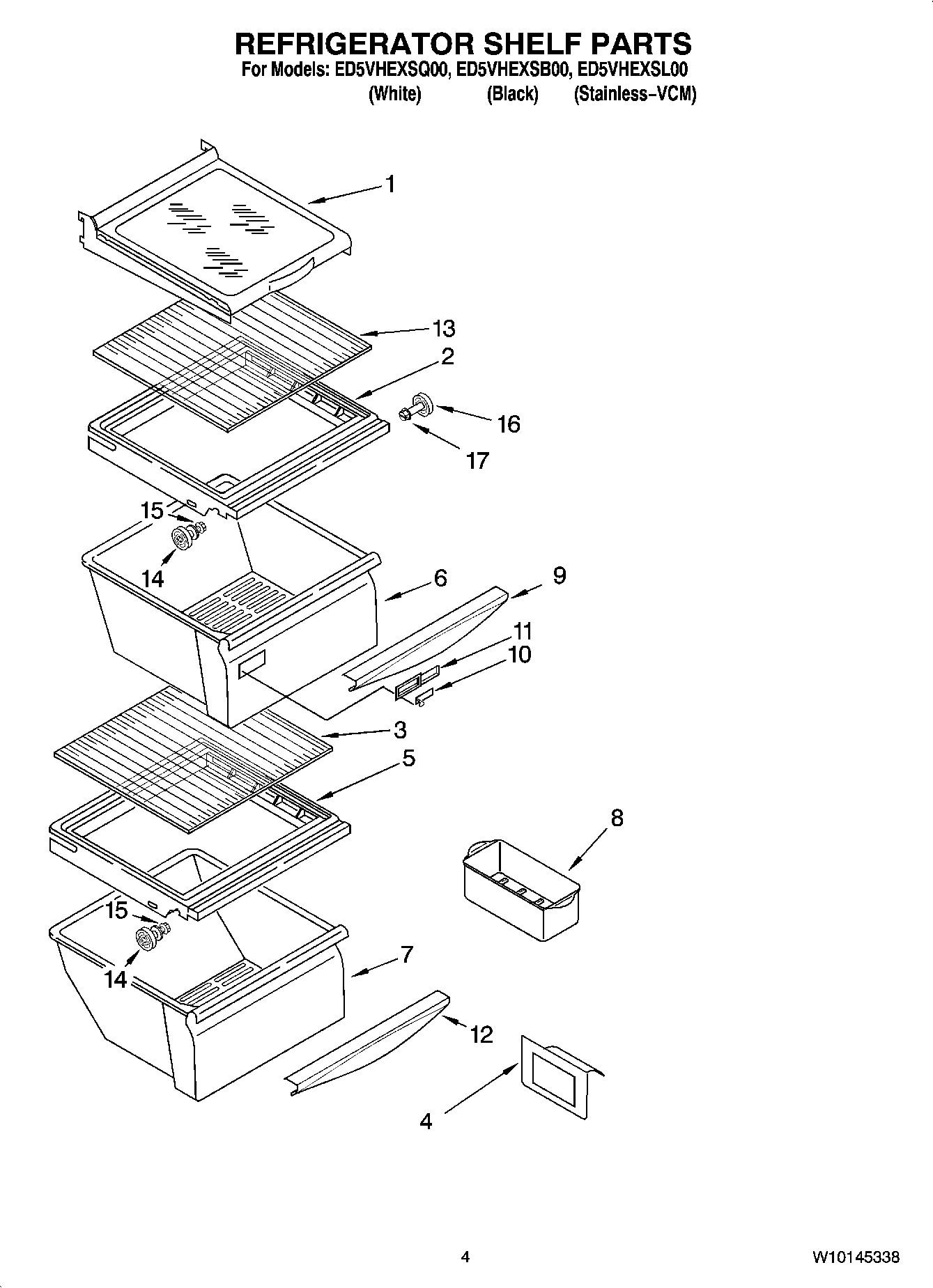 REFRIGERATOR SHELF PARTS
For Models: ED5VHEXSQ00, ED5VHEXSB00, ED5VHEXSL00
(White) (Black) (Stainless–VCM)

1
13
2
16
17
15
14
6
9
11
10
3
5
8
15
14
7
12
4

4
W10145338