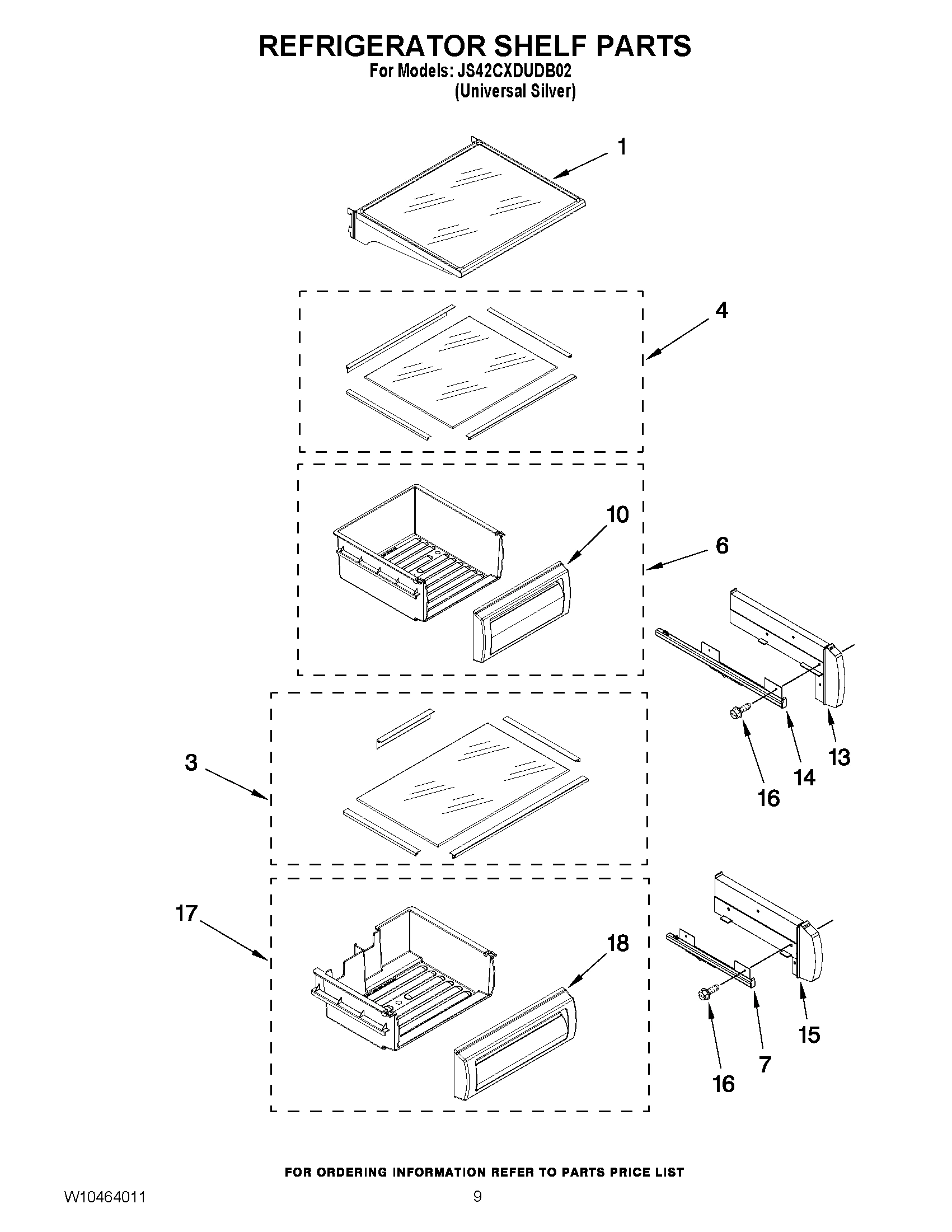 REFRIGERATOR SHELF PARTS
For Models: JS42CXDUDB02
(Universal Silver)

1

4

10

6

13

14

16

3

17

18

15

7

16

FOR ORDERING INFORMATION REFER TO PARTS PRICE LIST

W10464011

9