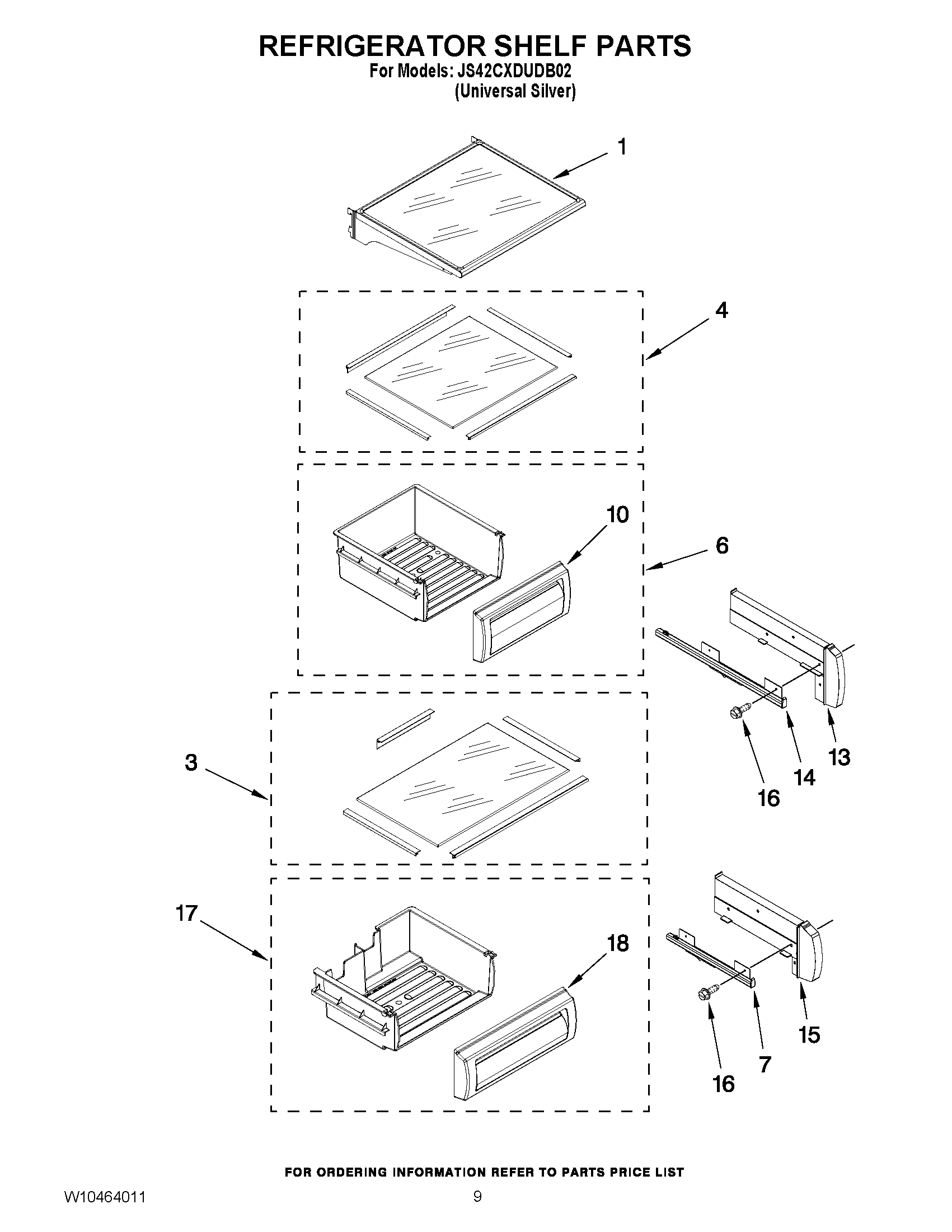 REFRIGERATOR SHELF PARTS
For Models: JS42CXDUDB02
(Universal Silver)

1

4

10

6

13

14

16

3

17

18

15

7

16

FOR ORDERING INFORMATION REFER TO PARTS PRICE LIST

W10464011

9