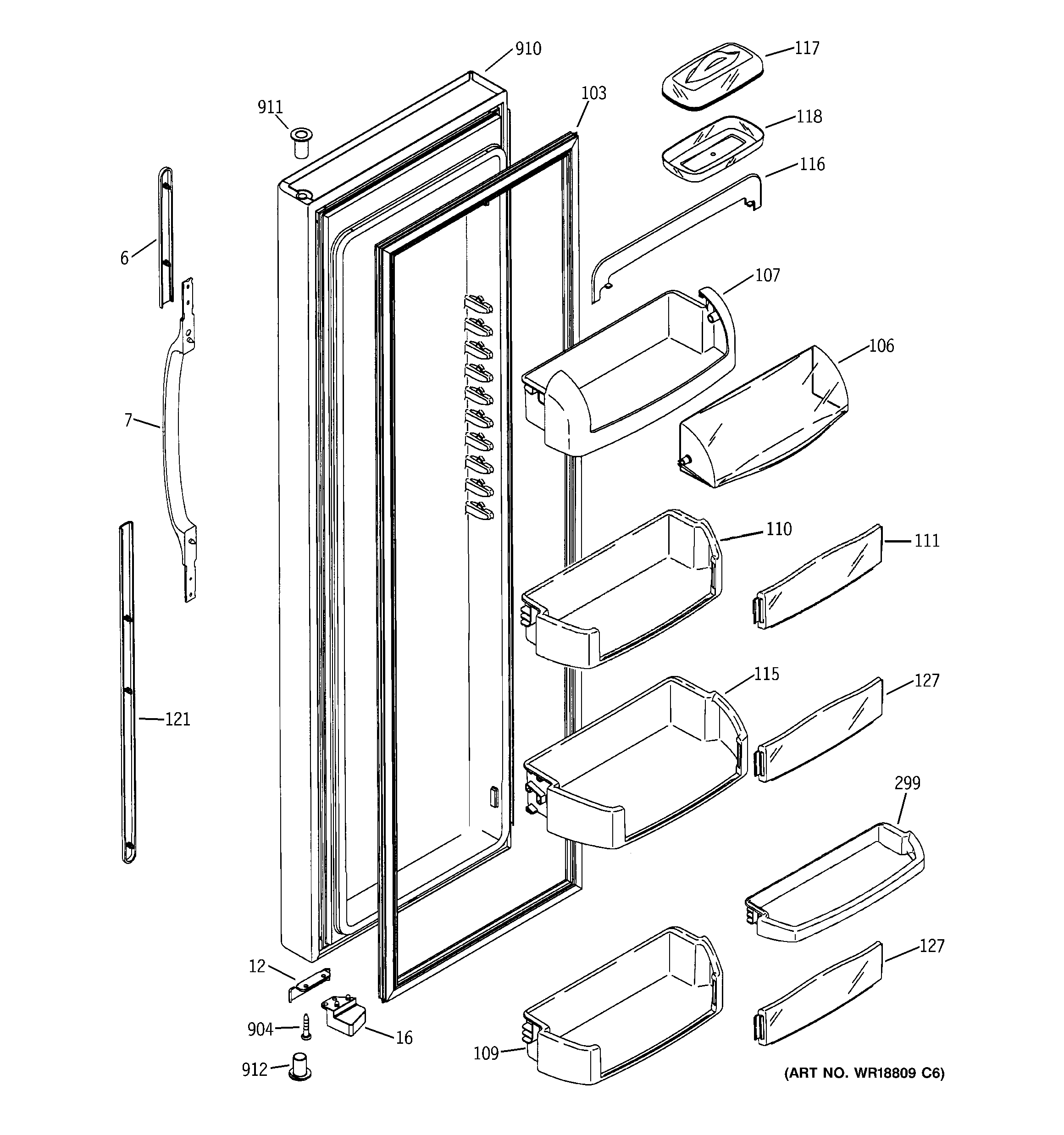 910
117
911
103
118
116
6
107
106
7
110
111
121
115
127
299
12
127
904
16
109
912
(ART NO. WR18809 C6)