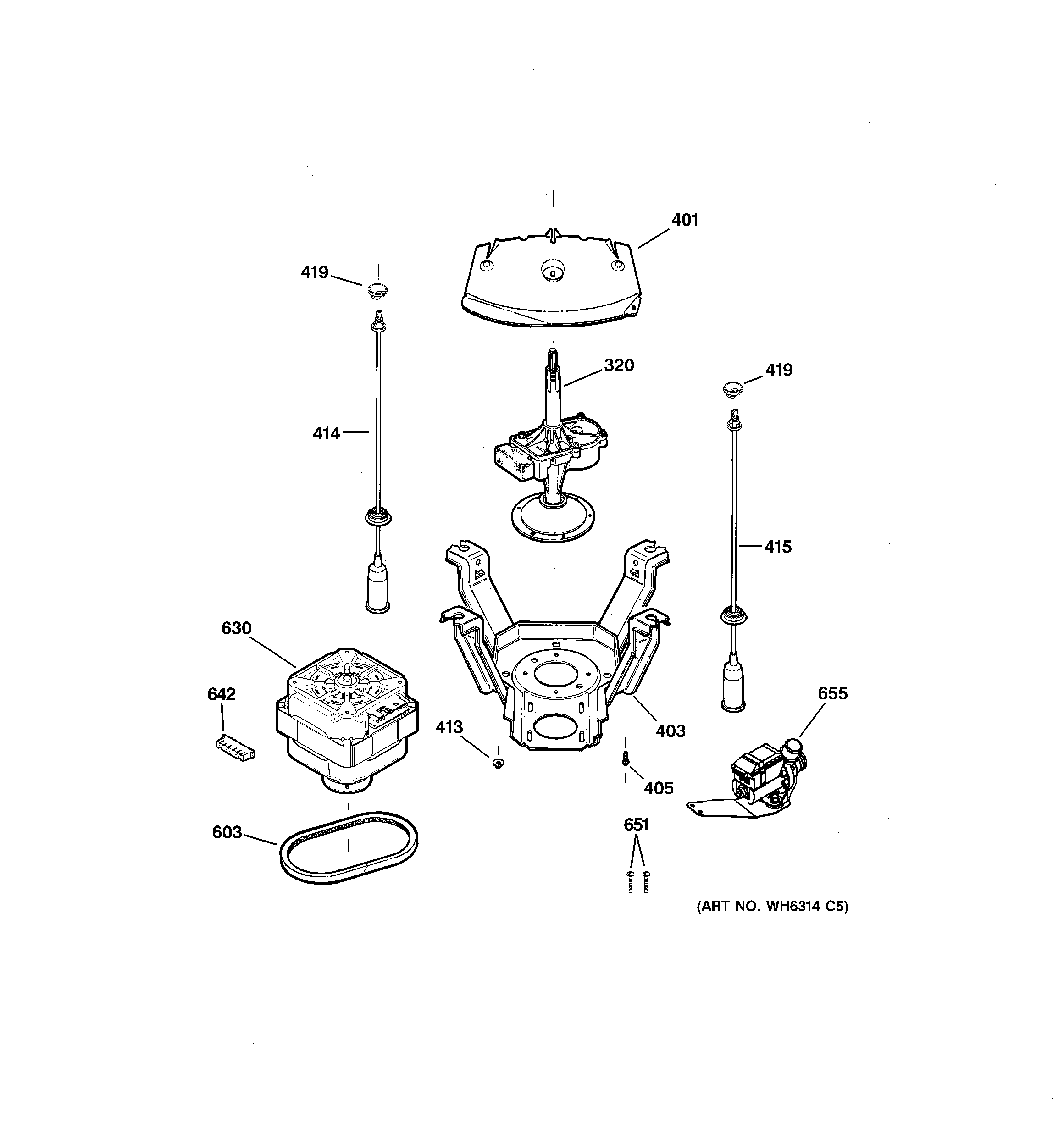 401

419

320

419

414

415

630

642

655

413

403

405

603

651

(ART NO. WH6314 C5)