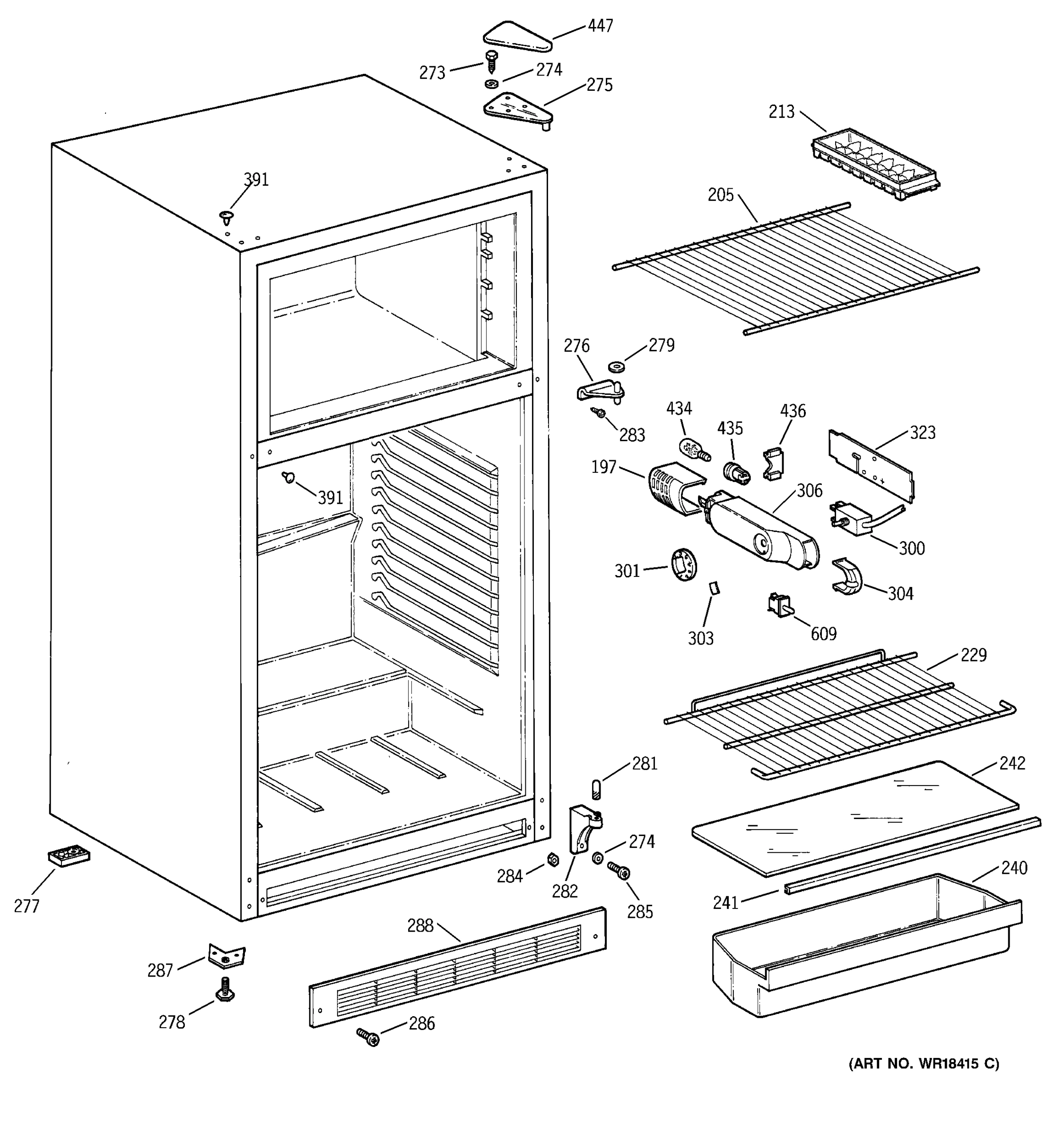 447
273
274
275
213
391
205
276
279
283
434
435
436
323
197
306
391
300
301
304
303
609
229
281
242
274
284
282
285
240
241
277
288
287
278
286
(ART NO. WR18415 C)