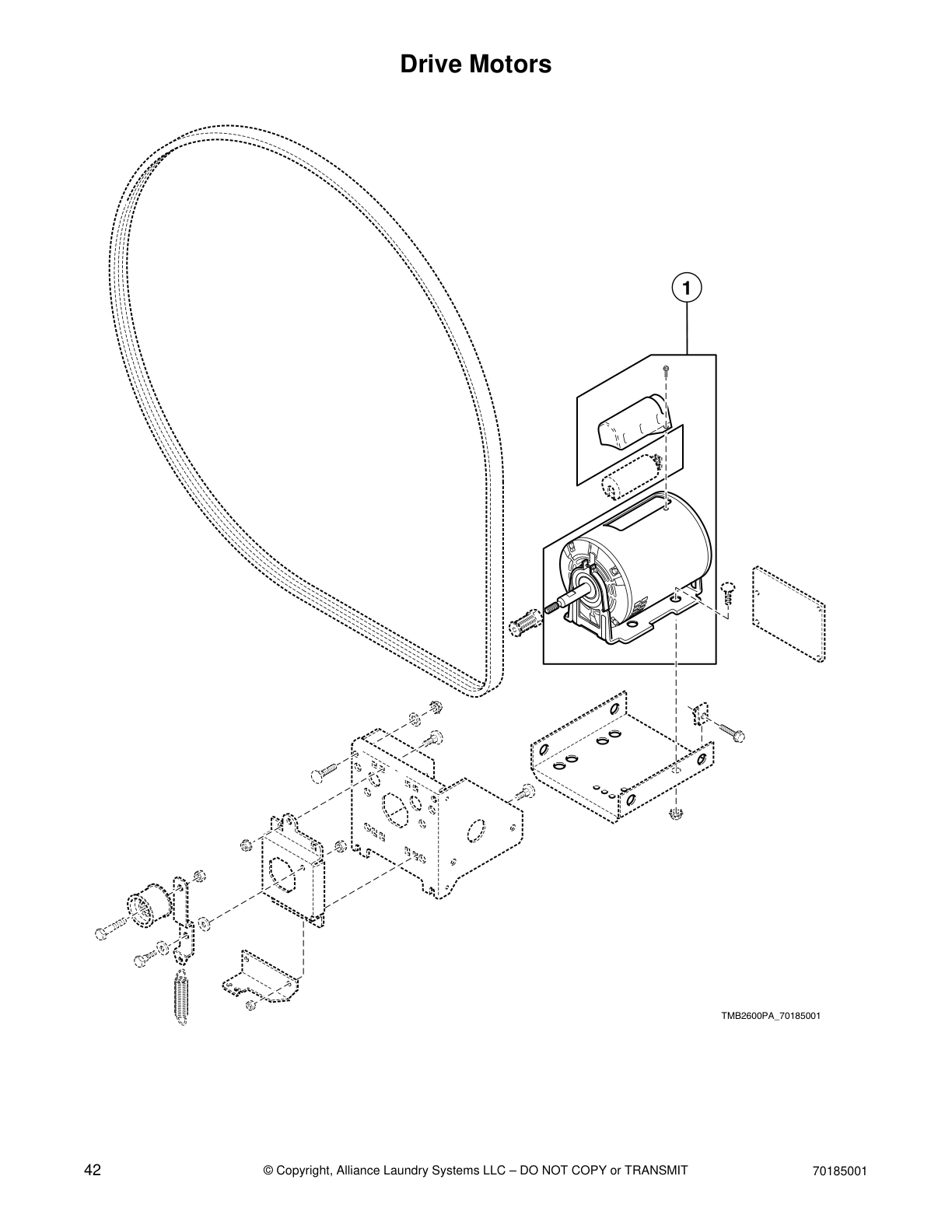 Drive Motors

1

TMB2600PA_70185001

42

© Copyright, Alliance Laundry Systems LLC – DO NOT COPY or TRANSMIT

70185001