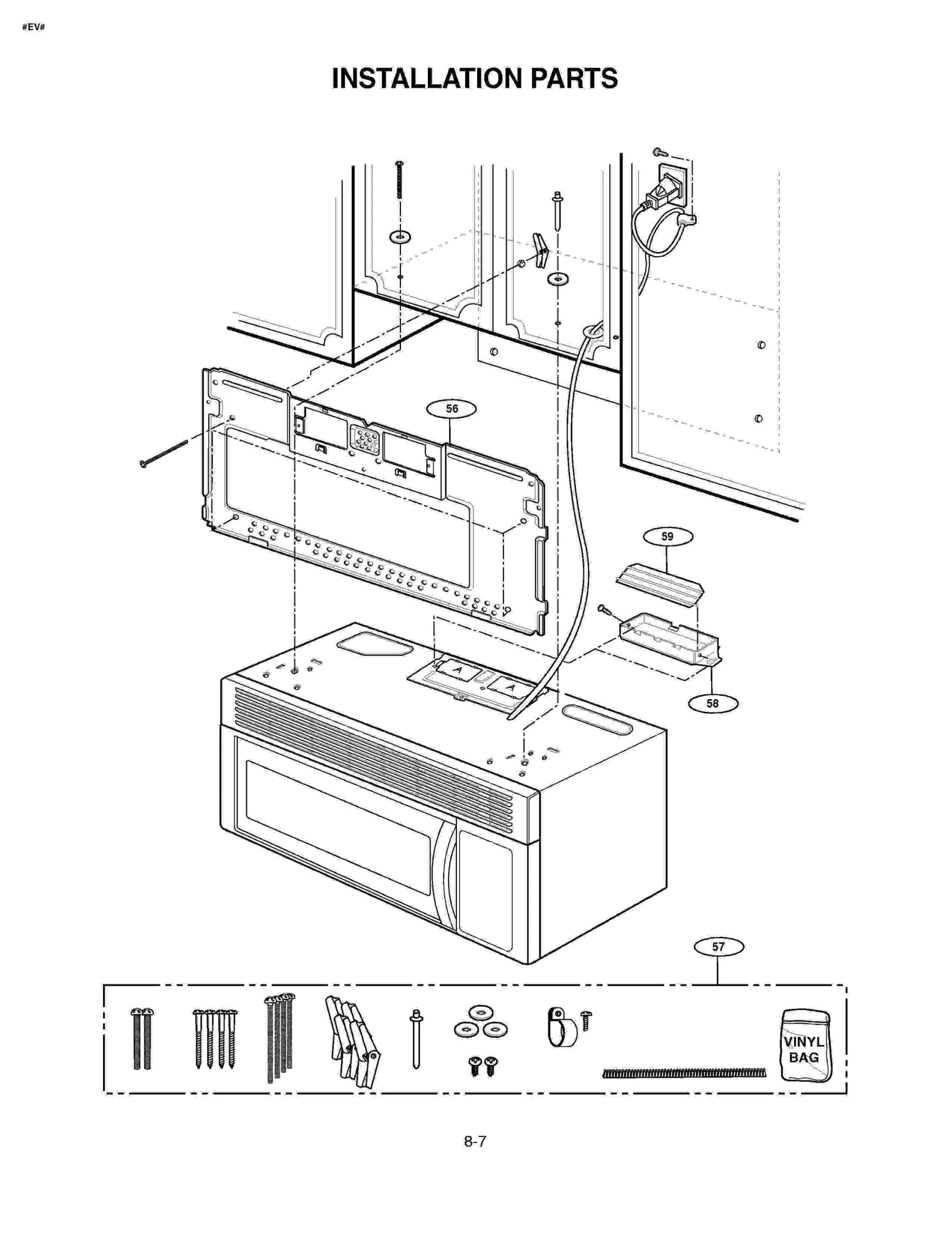 #EV#

INSTALLATION PARTS

56

59

A

A

58

57

VINYL BAG

8-7