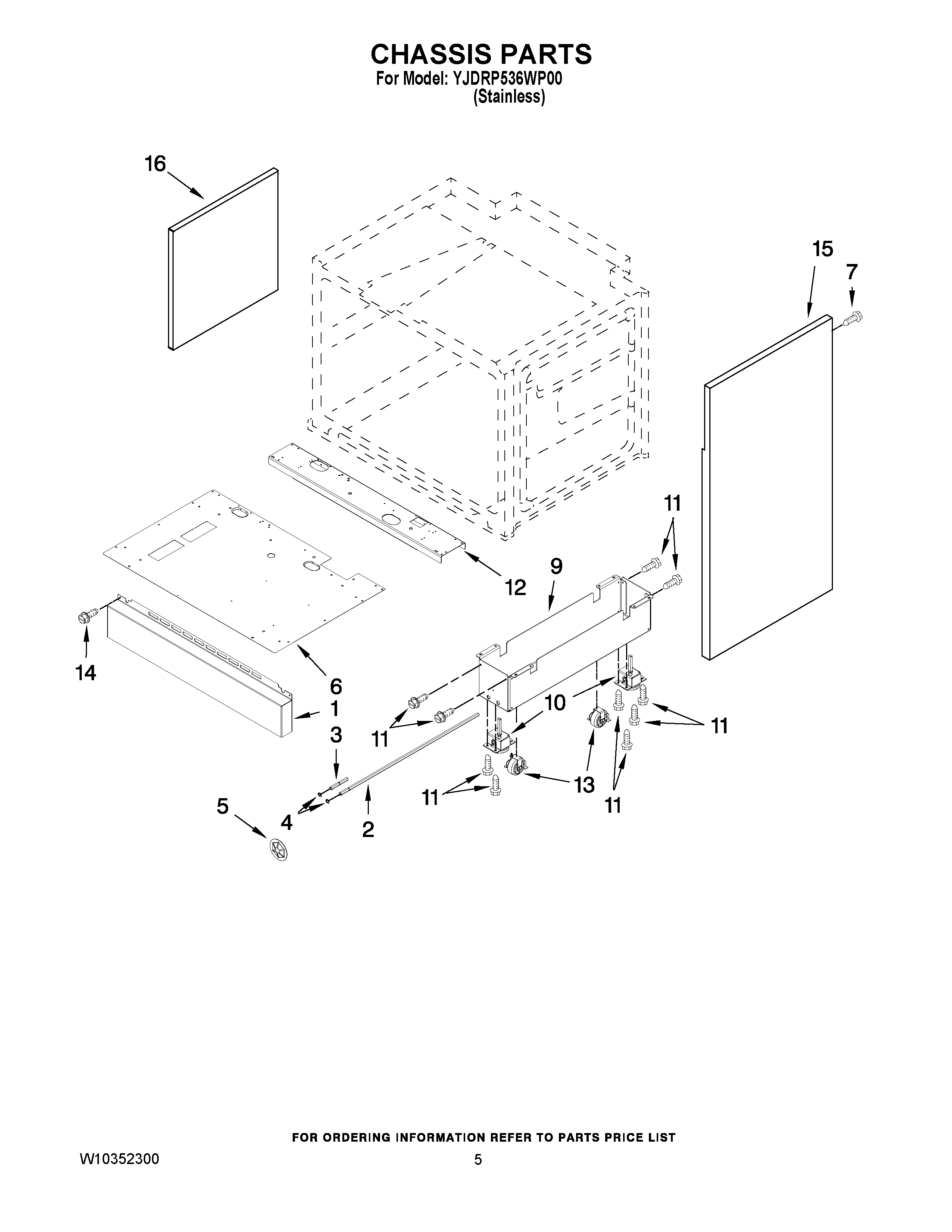 CHASSIS PARTS
For Model: YJDRP536WP00
(Stainless)

16
15
7
11
12
9
14
6
1
10
11
11
3
13
11
11
5
4
2

FOR ORDERING INFORMATION REFER TO PARTS PRICE LIST
W10352300
5