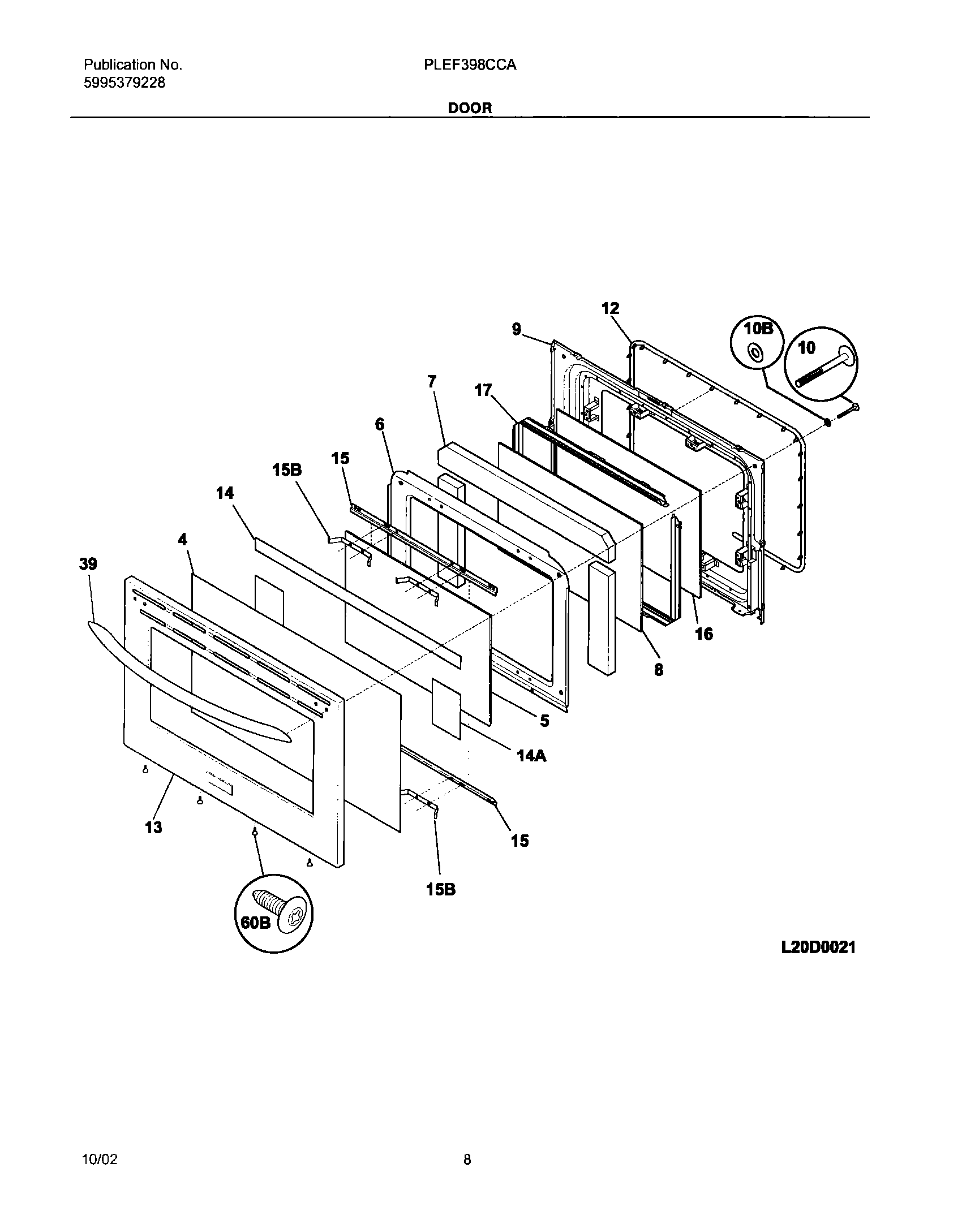 Publication No.
5995379228

PLEF398CCA

DOOR

12
9
10B
10
7
17
6
15
15B
14
4
39
16
8
5
14A
13
15
15B
60B

L20D0021

10/02

8