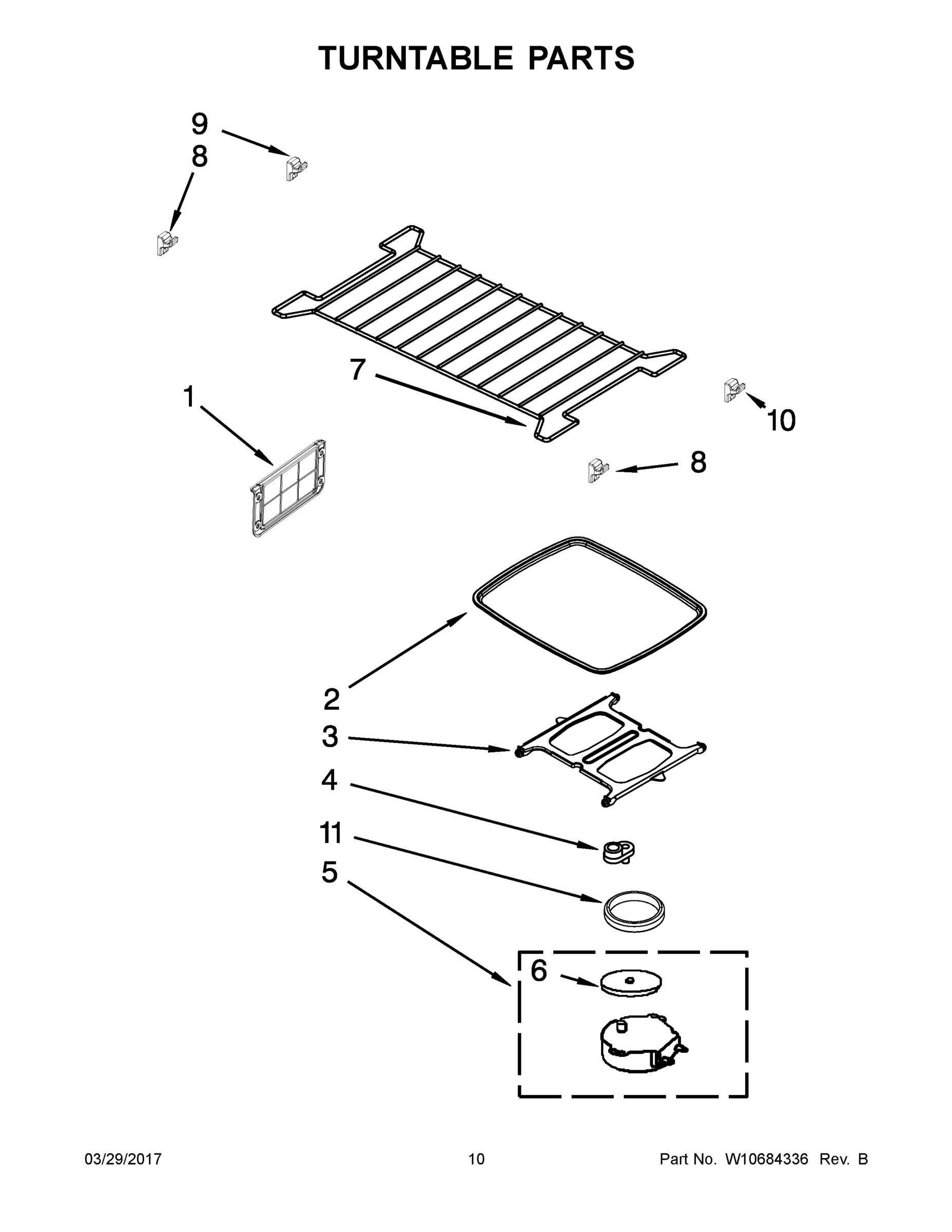 TURNTABLE PARTS

9
8
7
1
10
8
2
3
4
11
5
6

03/29/2017
10
Part No. W10684336 Rev. B