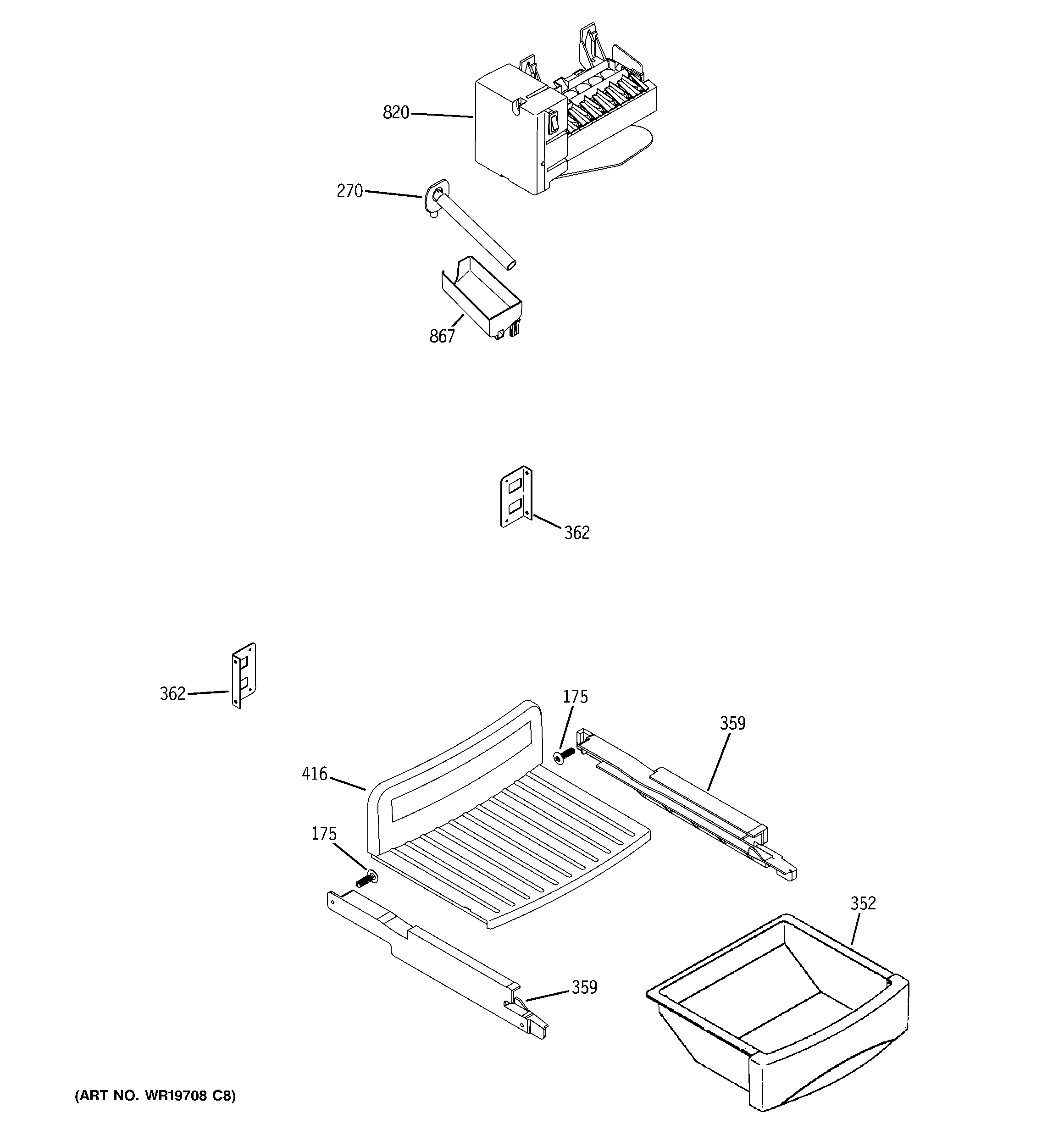 820
270
867
362
362
175
359
416
175
352
359
(ART NO. WR19708 C8)