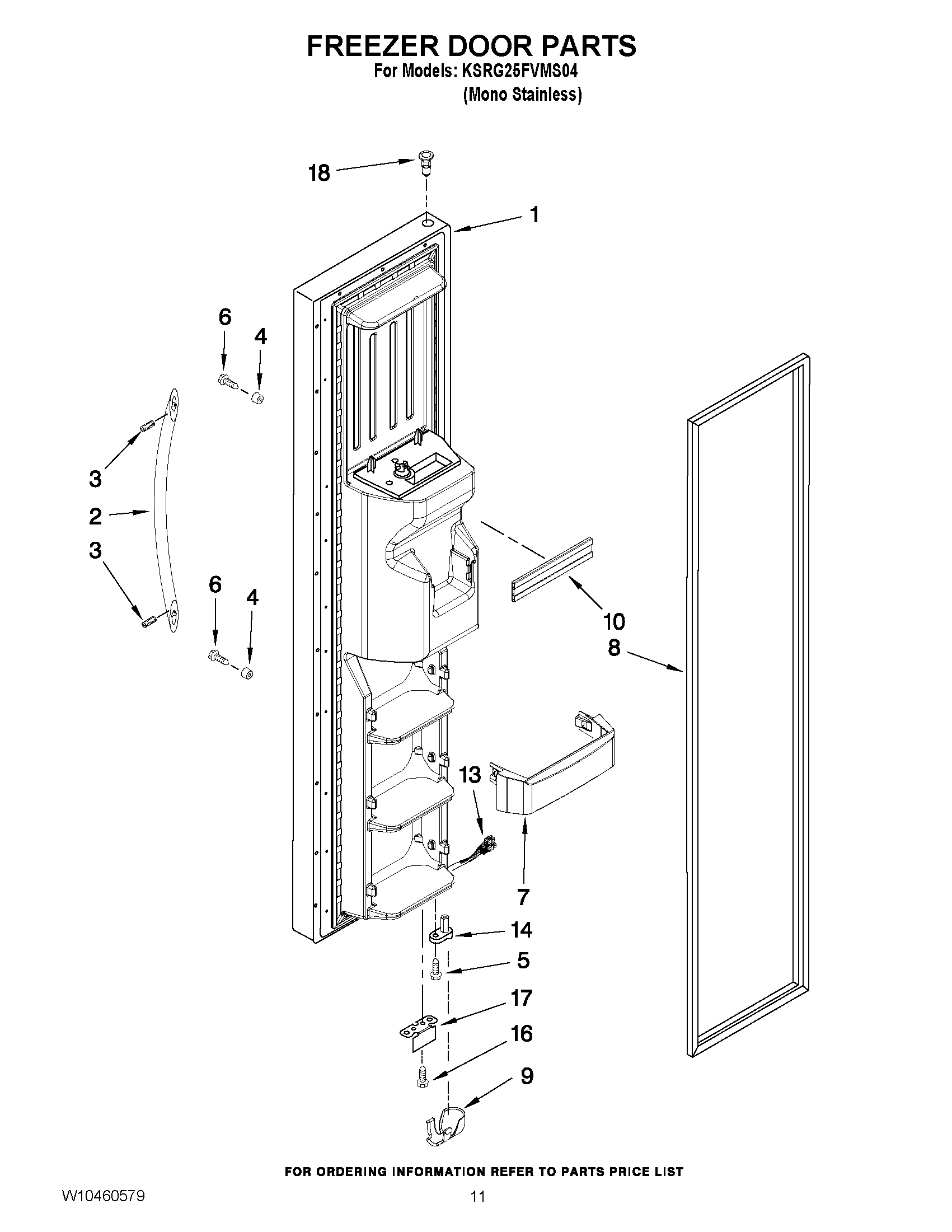 FREEZER DOOR PARTS
For Models: KSRG25FVMS04
(Mono Stainless)

18

1

6

4

3

2

3

6

4

10

8

13

7

14

5

17

16

9

FOR ORDERING INFORMATION REFER TO PARTS PRICE LIST

W10460579

11