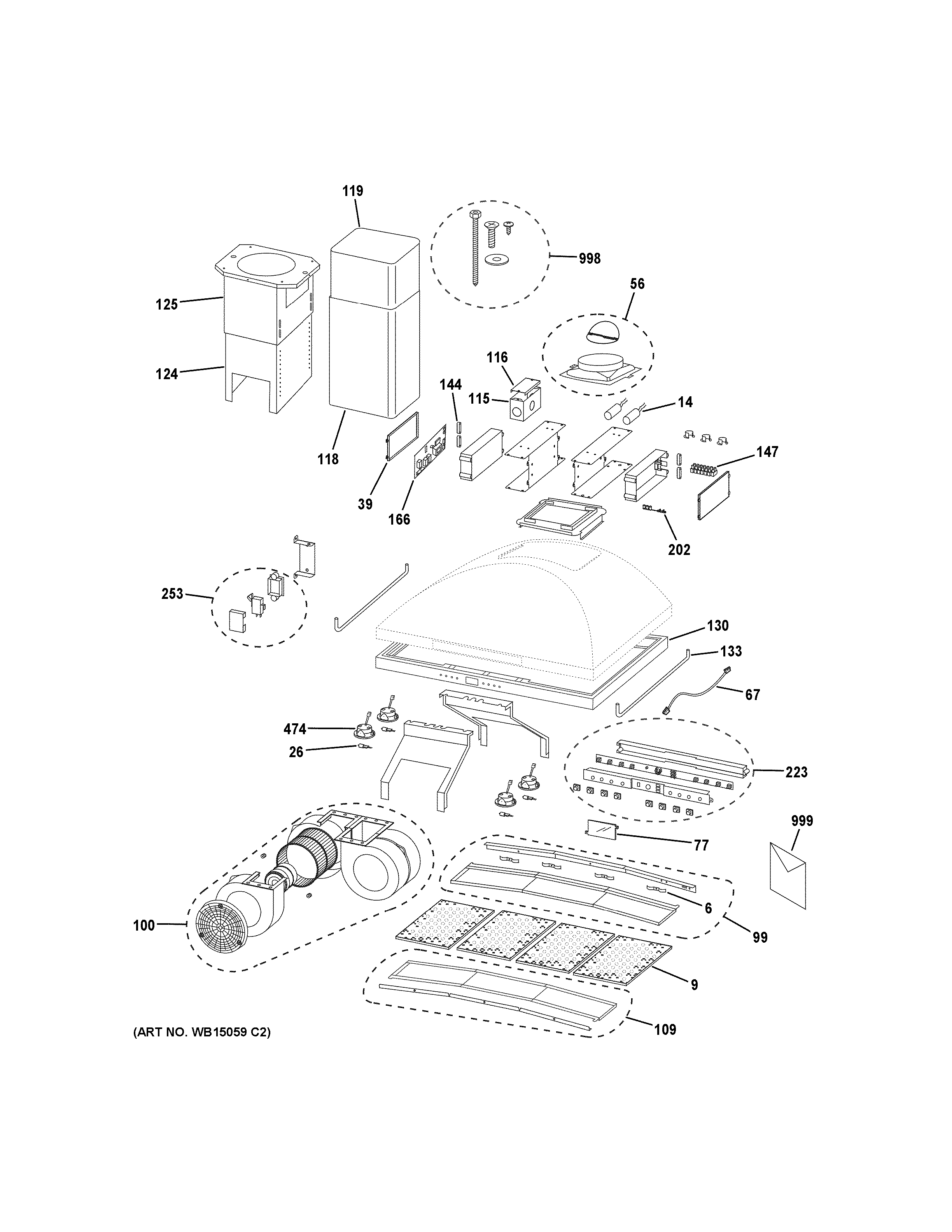 119
998
125
56
124
116
144
115
14
118
147
39
166
202
253
130
133
67
474
26
223
999
77
6
100
99
9
109
(ART NO. WB15059 C2)