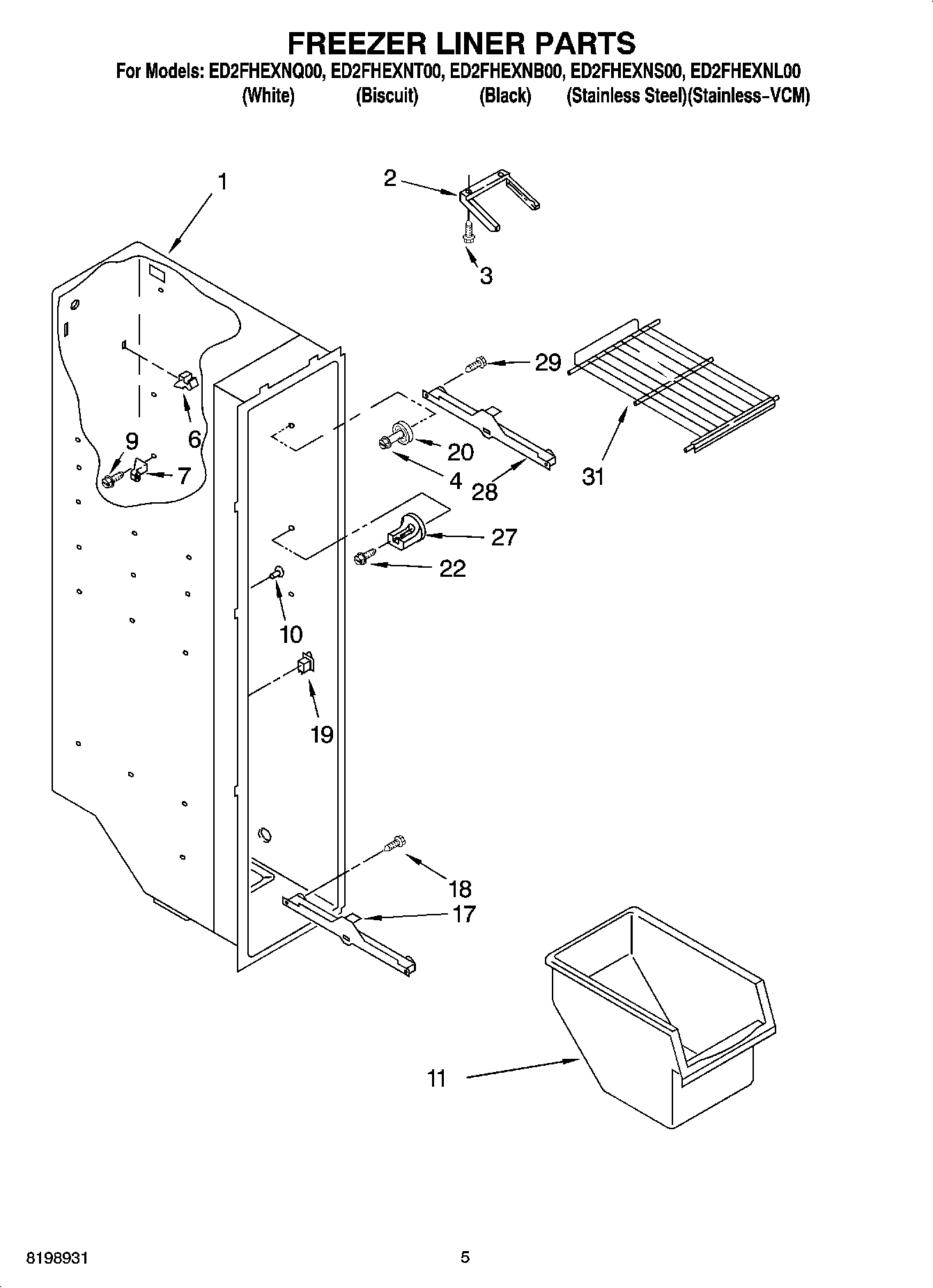 FREEZER LINER PARTS

For Models: ED2FHEXNQ00, ED2FHEXNT00, ED2FHEXNB00, ED2FHEXNS00, ED2FHEXNL00
(White) (Biscuit) (Black) (Stainless Steel)(Stainless-VCM)

1
2
3
29
6
9
7
20
4
28
31
27
22
10
19
18
17
11

8198931

5