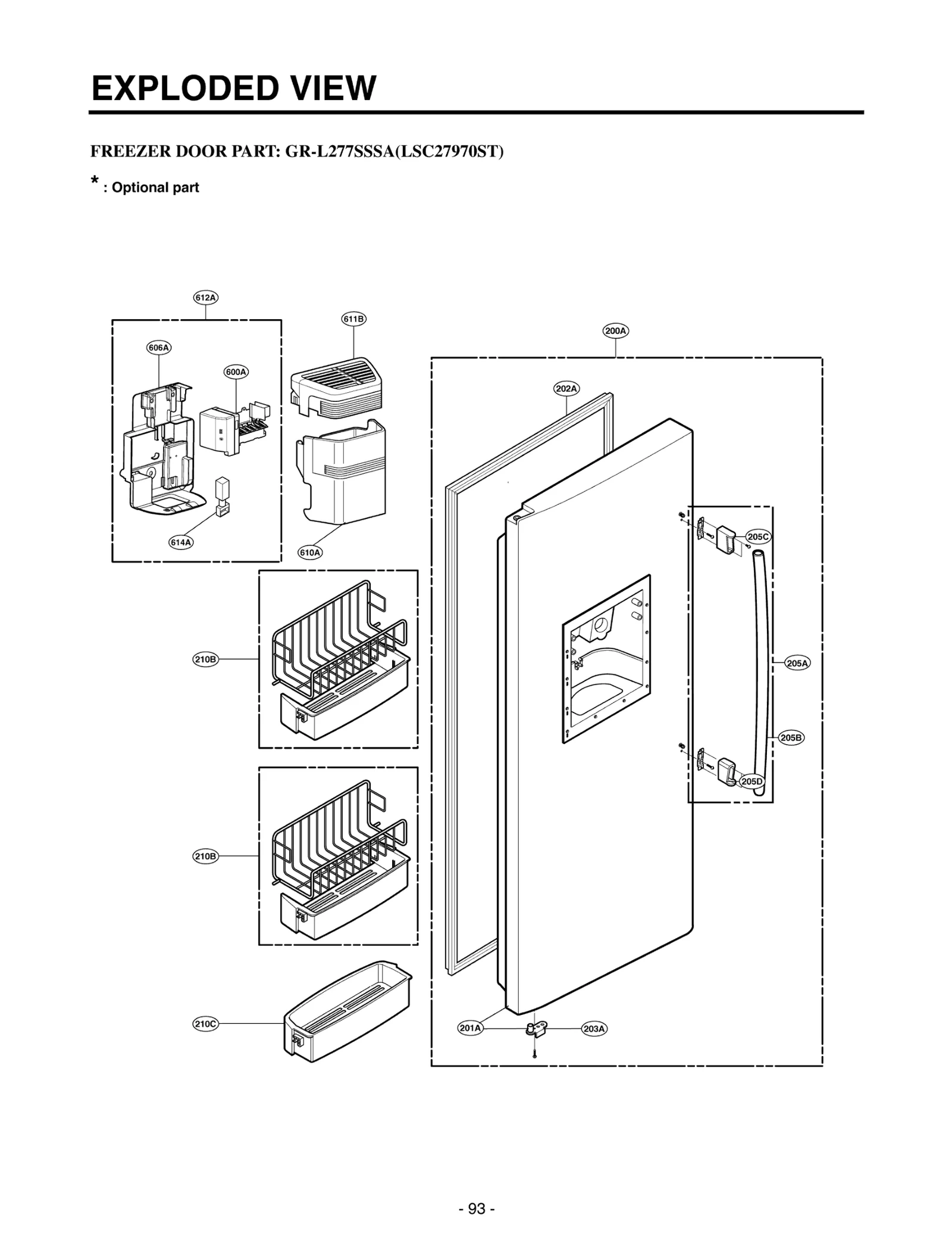 EXPLODED VIEW

FREEZER DOOR PART: GR-L277SSSA(LSC27970ST)

* : Optional part

612A

611B

200A

606A

600A

202A

614A

610A

205C

210B

205A

205B

205D

210B

210C

201A

203A

- 93 -