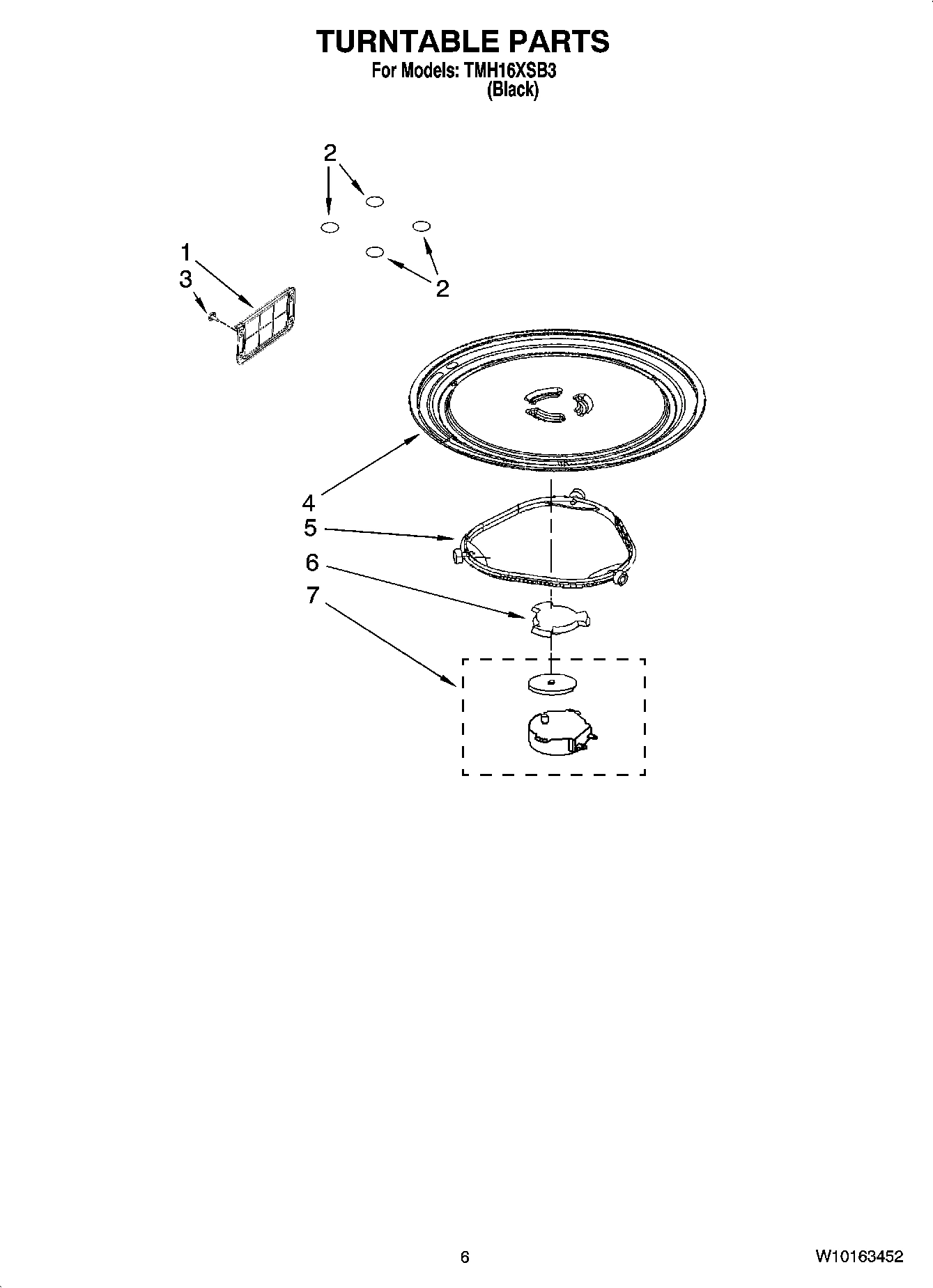 TURNTABLE PARTS
For Models: TMH16XSB3
(Black)

2
1
3
2
4
5
6
7

6

W10163452