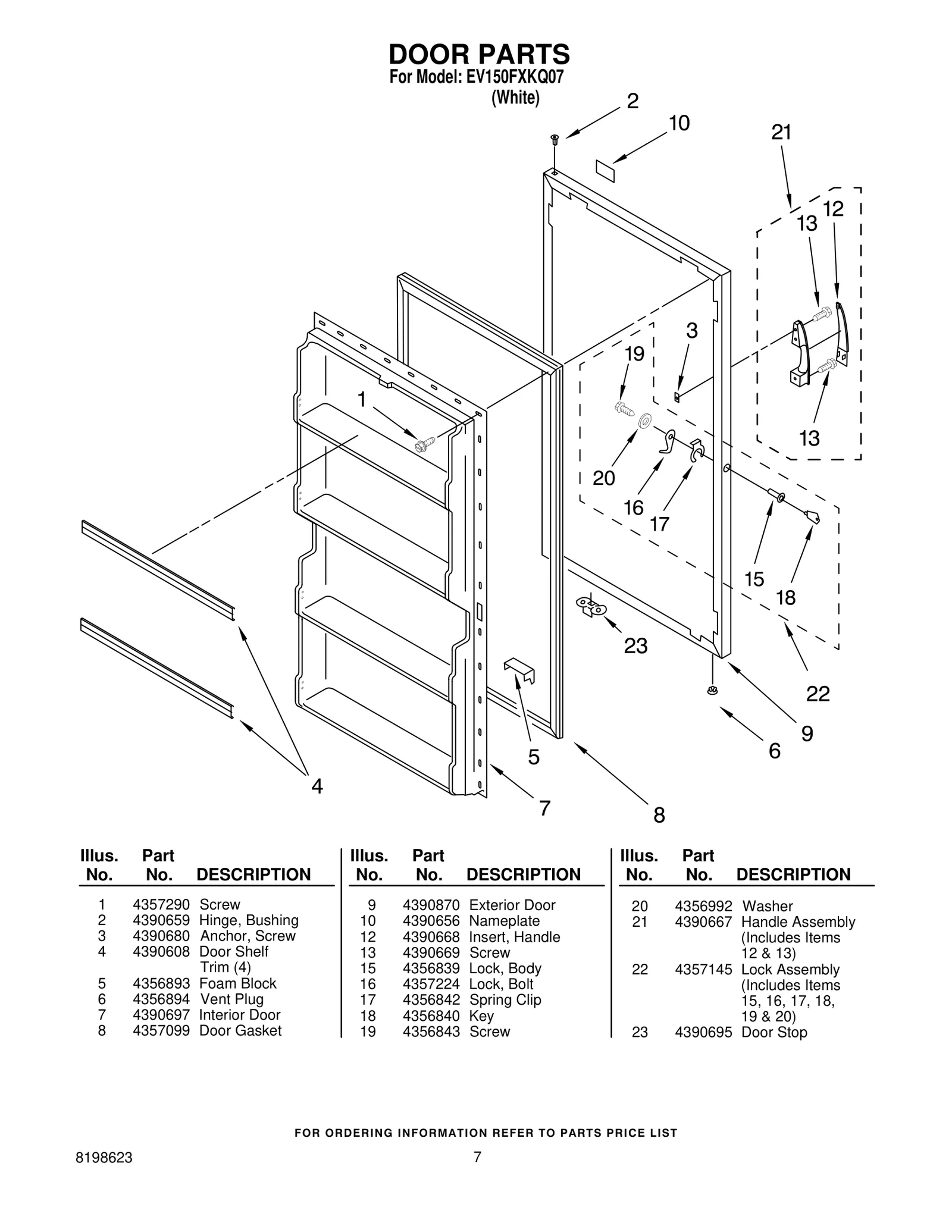 DOOR PARTS
For Model: EV150FXKQ07
(White)

2
10
21
12
13
3
19
1
13
20
16
17
15
18
23
22
9
6
5
4
7
8

| Illus. No. | Part No. | DESCRIPTION |
|---|---|---|
| 1 | 4357290 | Screw |
| 2 | 4390659 | Hinge, Bushing |
| 3 | 4390680 | Anchor, Screw |
| 4 | 4390608 | Door Shelf Trim (4) |
| 5 | 4356893 | Foam Block |
| 6 | 4356894 | Vent Plug |
| 7 | 4390697 | Interior Door |
| 8 | 4357099 | Door Gasket |

| Illus. No. | Part No. | DESCRIPTION |
|---|---|---|
| 9 | 4390870 | Exterior Door |
| 10 | 4390656 | Nameplate |
| 12 | 4390668 | Insert, Handle |
| 13 | 4390669 | Screw |
| 15 | 4356839 | Lock, Body |
| 16 | 4357224 | Lock, Bolt |
| 17 | 4356842 | Spring Clip |
| 18 | 4356840 | Key |
| 19 | 4356843 | Screw |

| Illus. No. | Part No. | DESCRIPTION |
|---|---|---|
| 20 | 4356992 | Washer |
| 21 | 4390667 | Handle Assembly (Includes Items 12 & 13) |
| 22 | 4357145 | Lock Assembly (Includes Items 15, 16, 17, 18, 19 & 20) |
| 23 | 4390695 | Door Stop |

FOR ORDERING INFORMATION REFER TO PARTS PRICE LIST

8198623
7