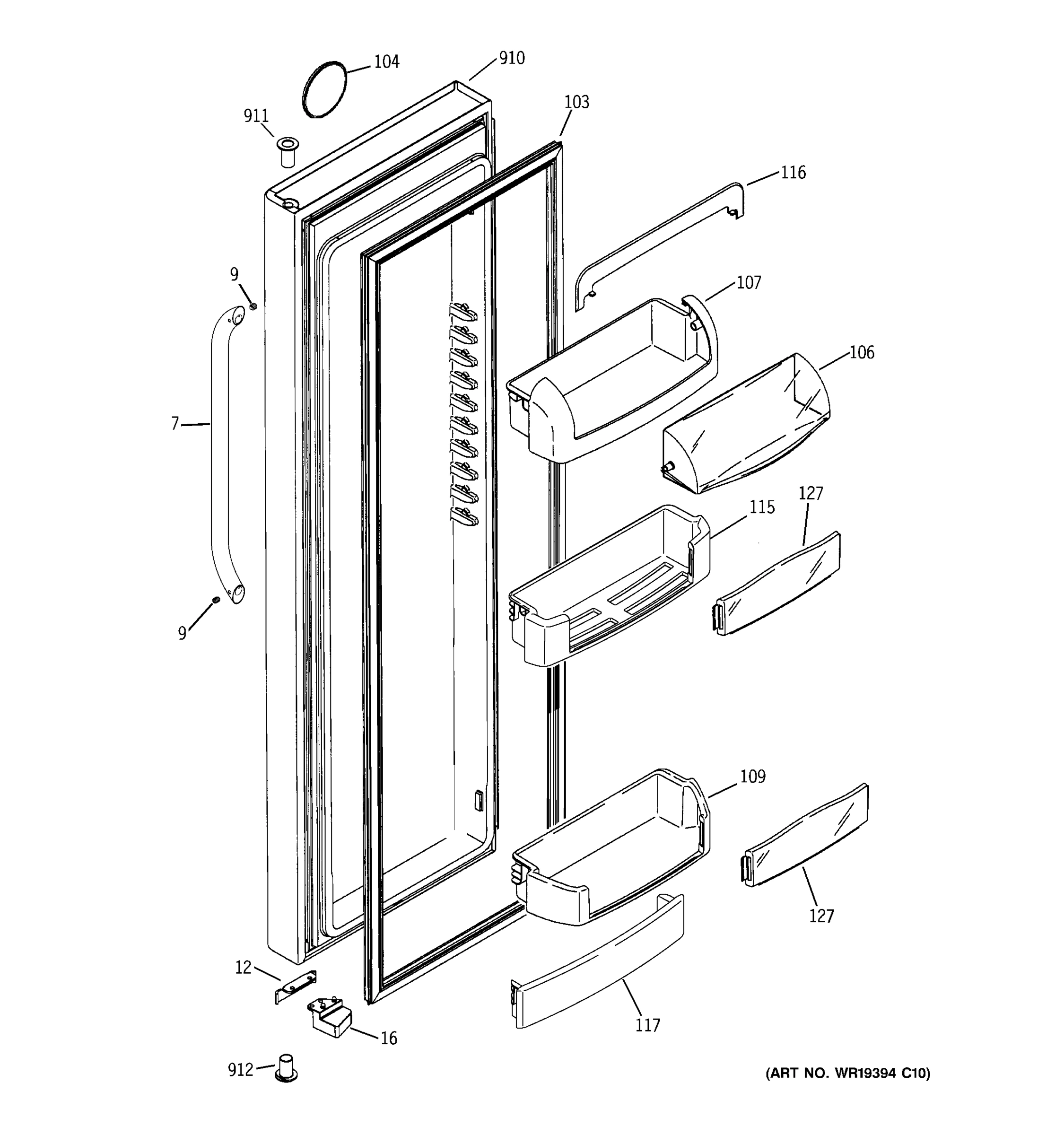 104
910
911
103
116
9
107
106
7
127
115
9
109
127
12
117
16
912
(ART NO. WR19394 C10)