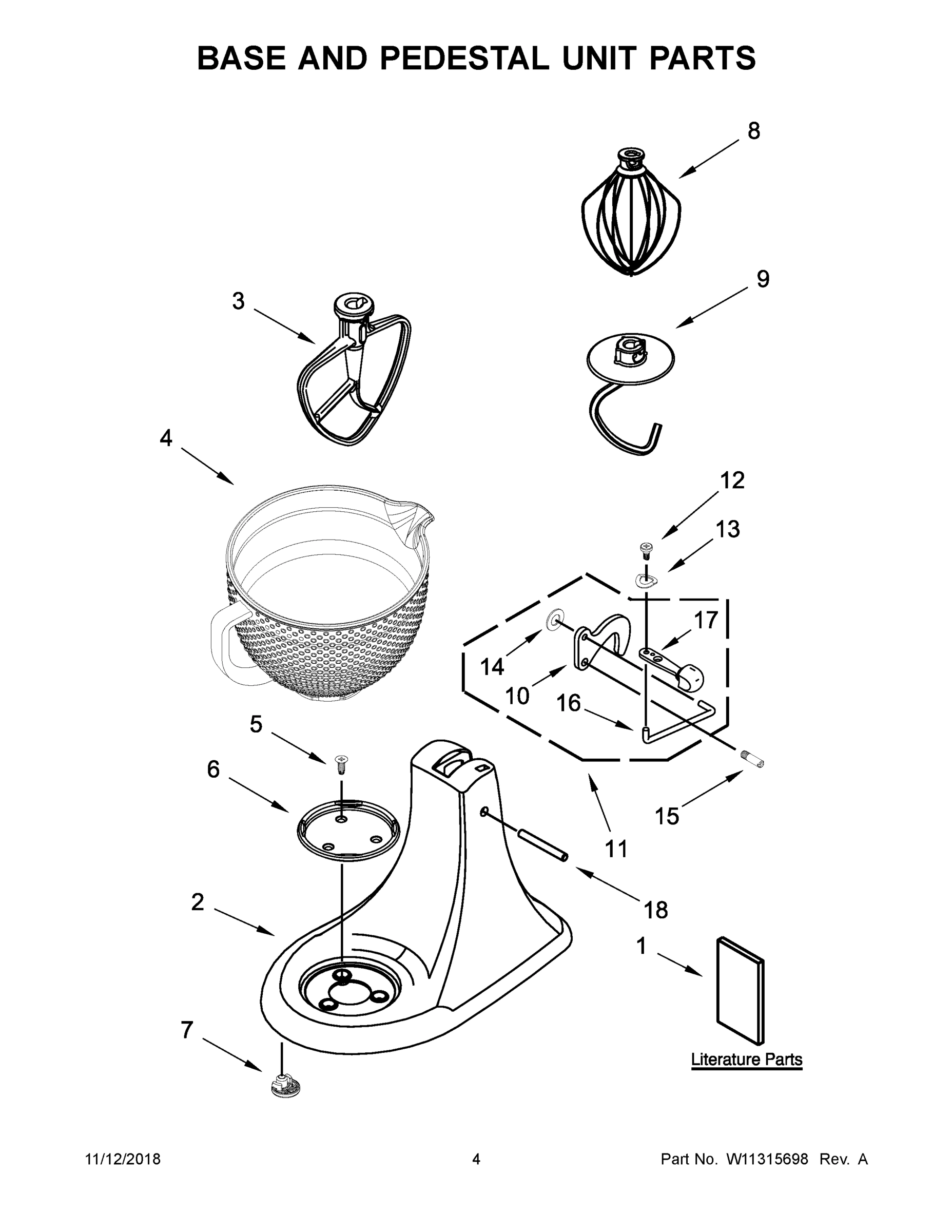 BASE AND PEDESTAL UNIT PARTS

8

3

9

4

12

13

17

14

10

16

5

6

15

11

18

2

1

7

Literature Parts

11/12/2018

4

Part No. W11315698 Rev. A