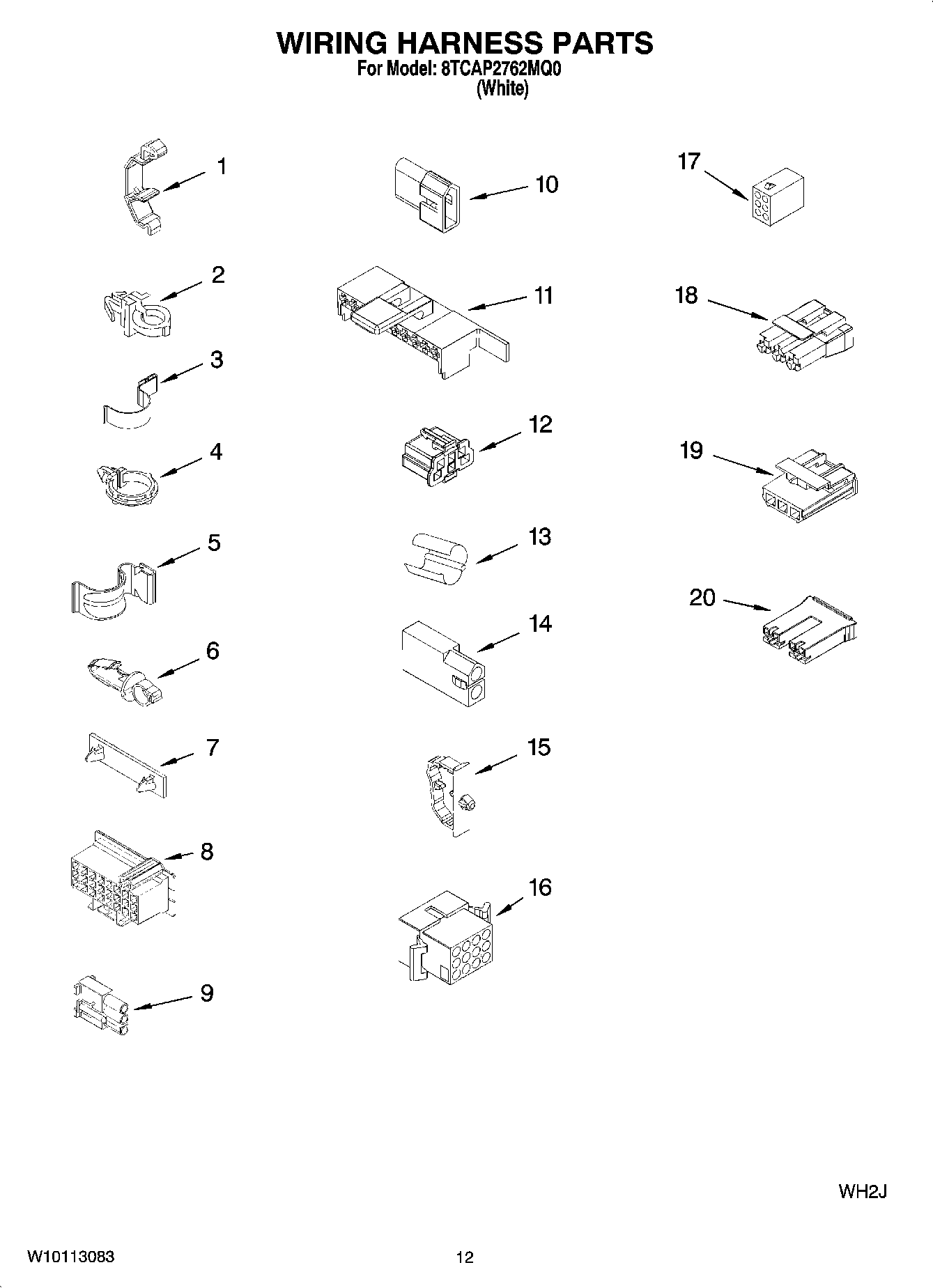 WIRING HARNESS PARTS
For Model: 8TCAP2762MQ0
(White)

1
2
3
4
5
6
7
8
9

10
11
12
13
14
15
16

17
18
19
20

WH2J

W10113083

12