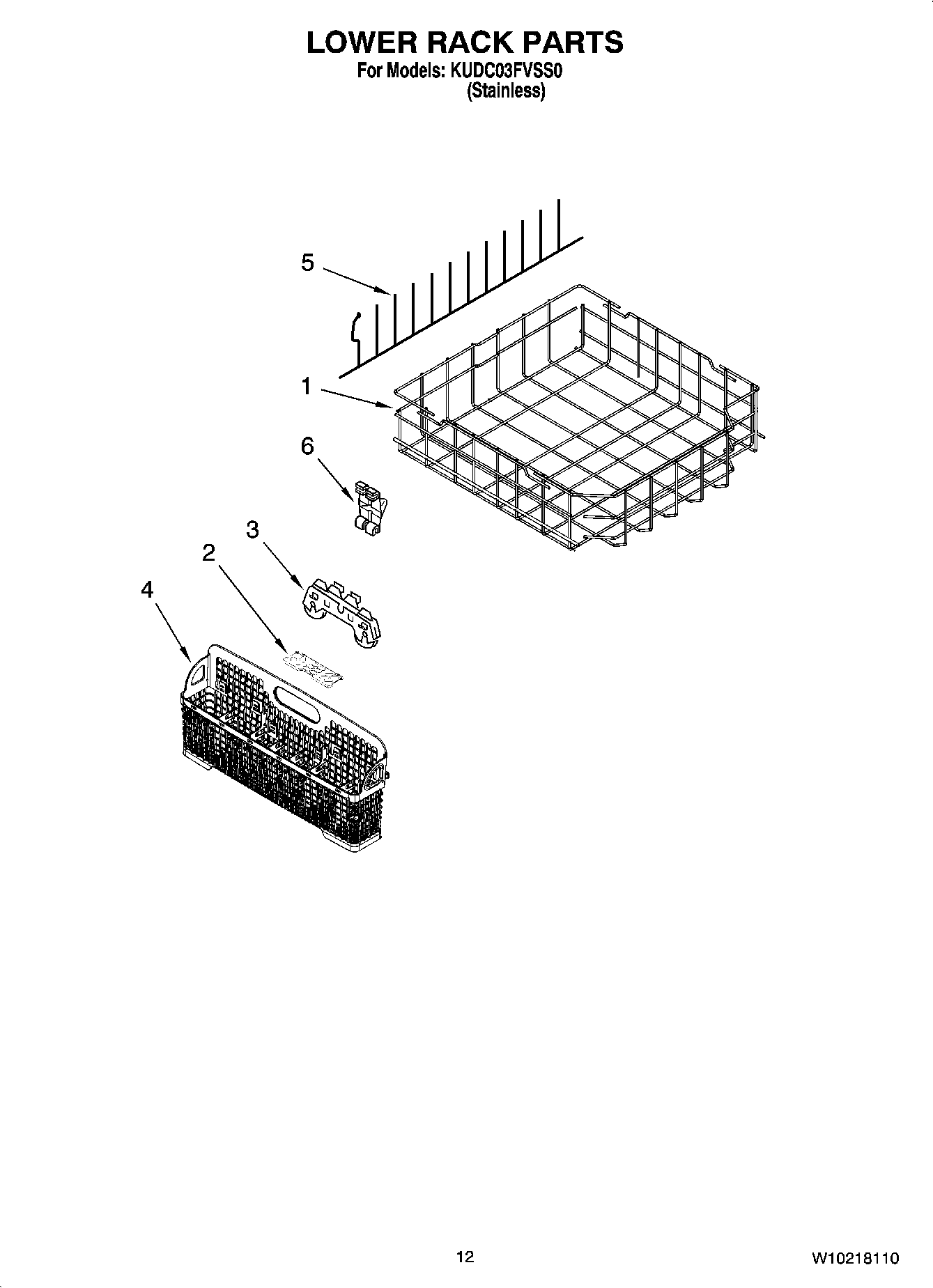 LOWER RACK PARTS
For Models: KUDC03FVSS0
(Stainless)

5

1

6

3

2

4

12

W10218110