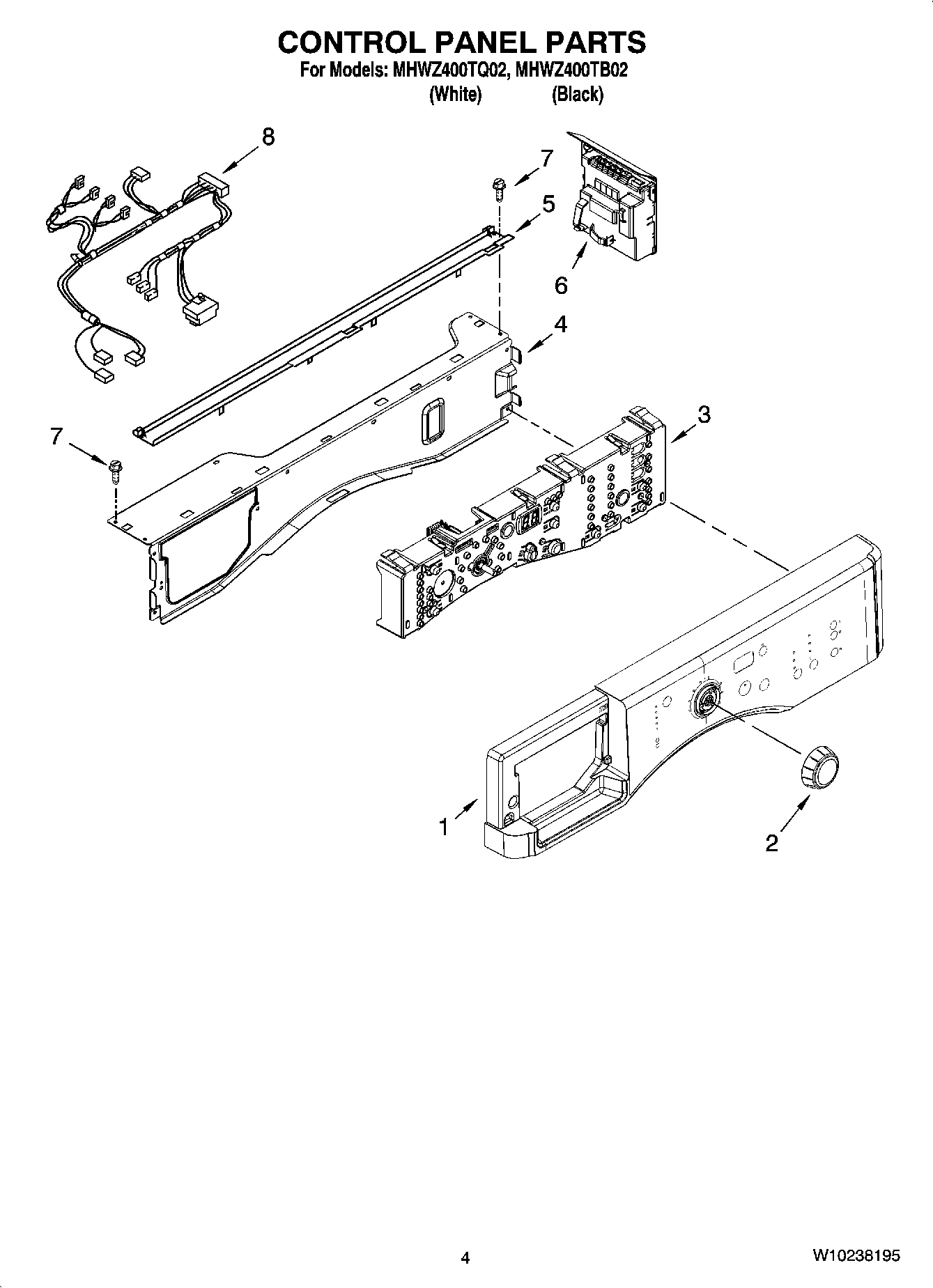 CONTROL PANEL PARTS
For Models: MHWZ400TQ02, MHWZ400TB02
(White) (Black)

8
7
5
6
4
3
7
1
2

4
W10238195