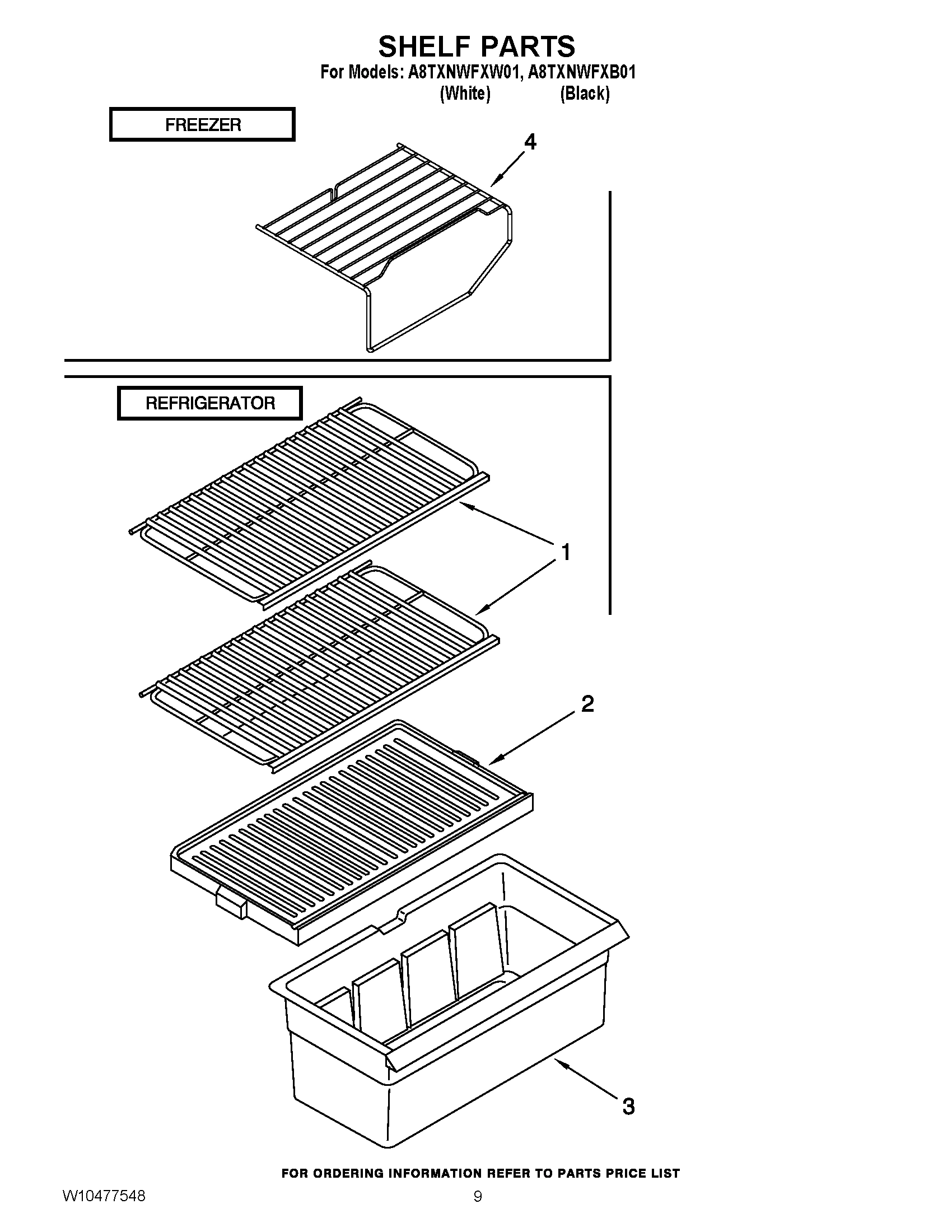 SHELF PARTS

For Models: A8TXNWFXW01, A8TXNWFXB01
(White) (Black)

FREEZER

4

REFRIGERATOR

1

2

3

FOR ORDERING INFORMATION REFER TO PARTS PRICE LIST

W10477548

9