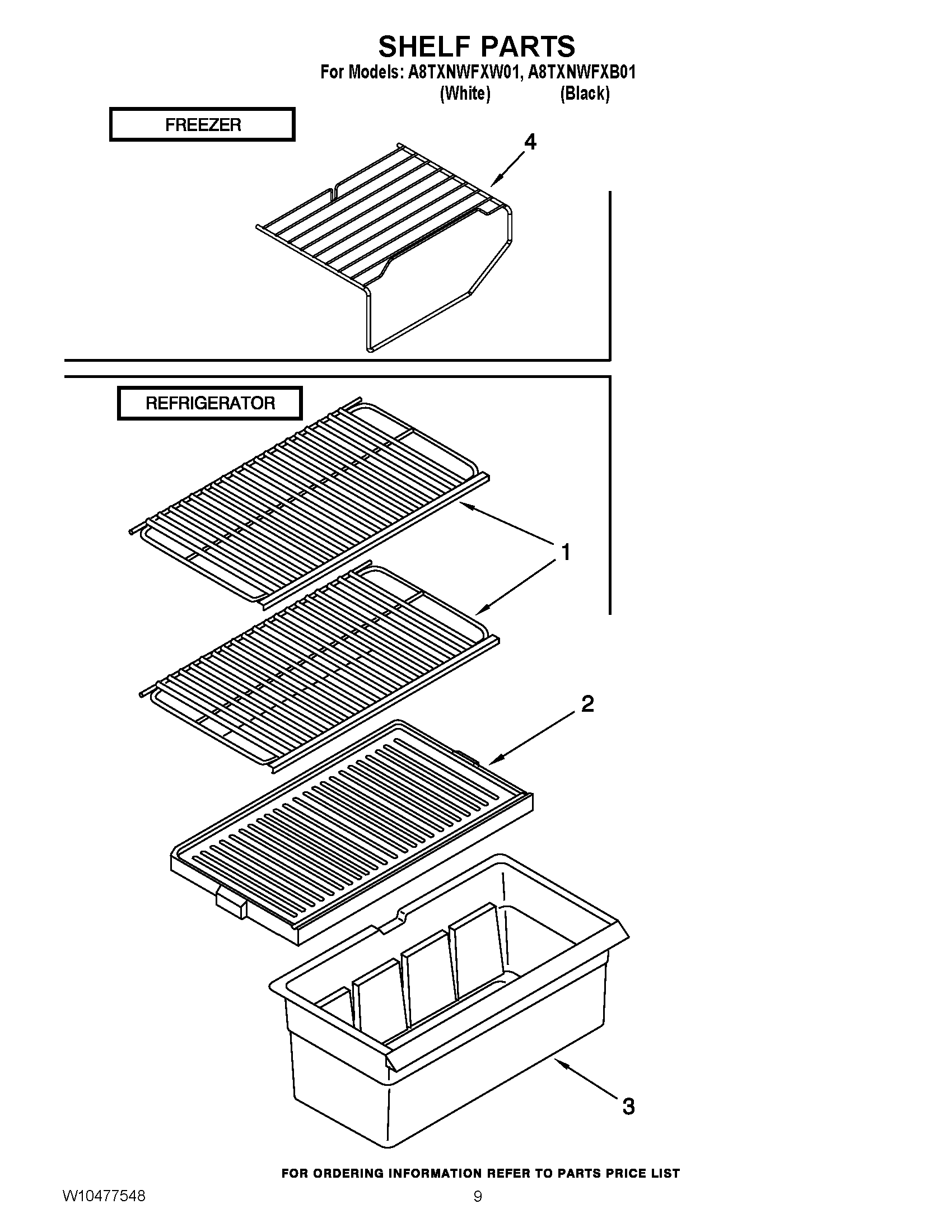 SHELF PARTS

For Models: A8TXNWFXW01, A8TXNWFXB01
(White) (Black)

FREEZER

4

REFRIGERATOR

1

2

3

FOR ORDERING INFORMATION REFER TO PARTS PRICE LIST

W10477548

9