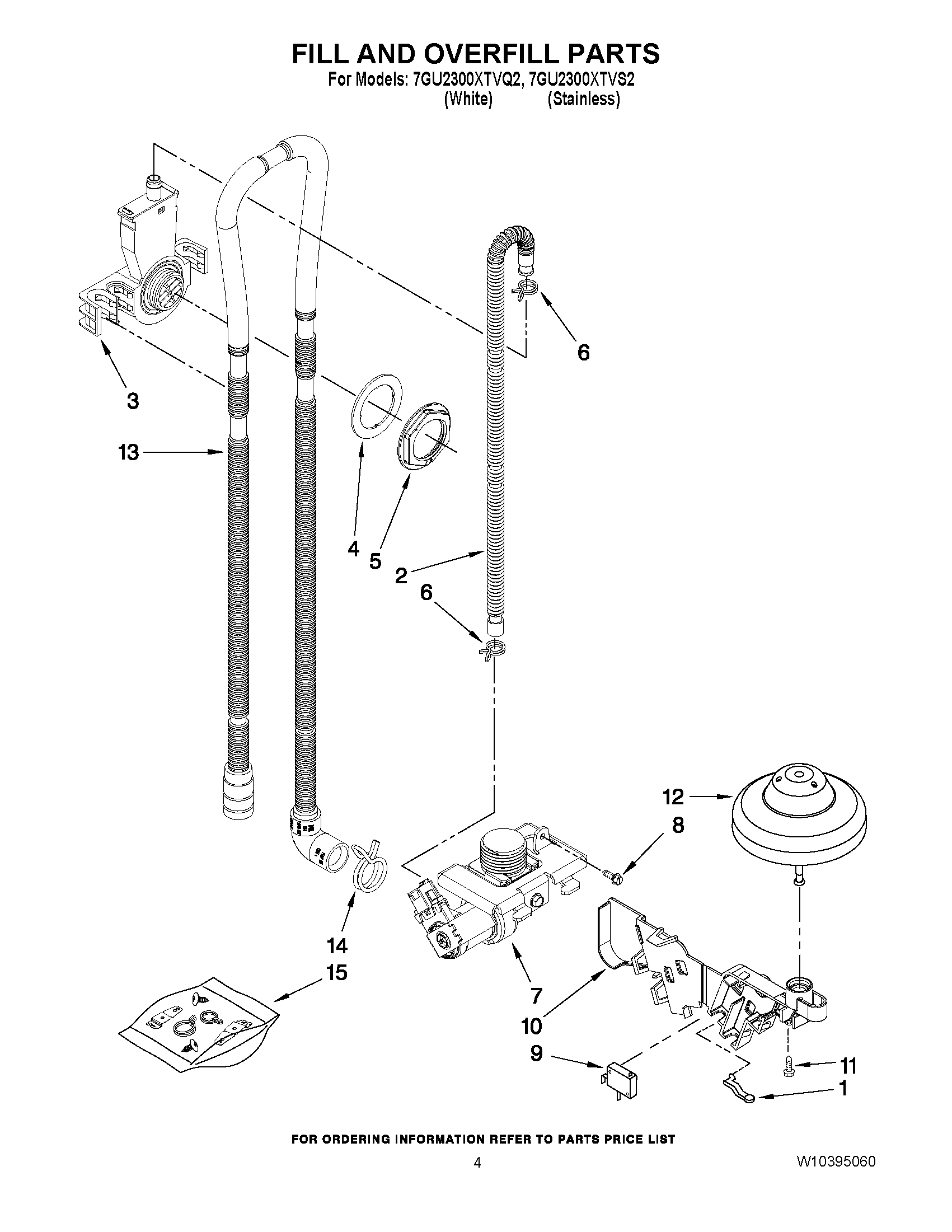 FILL AND OVERFILL PARTS
For Models: 7GU2300XTVQ2, 7GU2300XTVS2
(White) (Stainless)

6
3
13
4
5
2
6
12
8
14
15
7
10
9
11
1

FOR ORDERING INFORMATION REFER TO PARTS PRICE LIST

4

W10395060