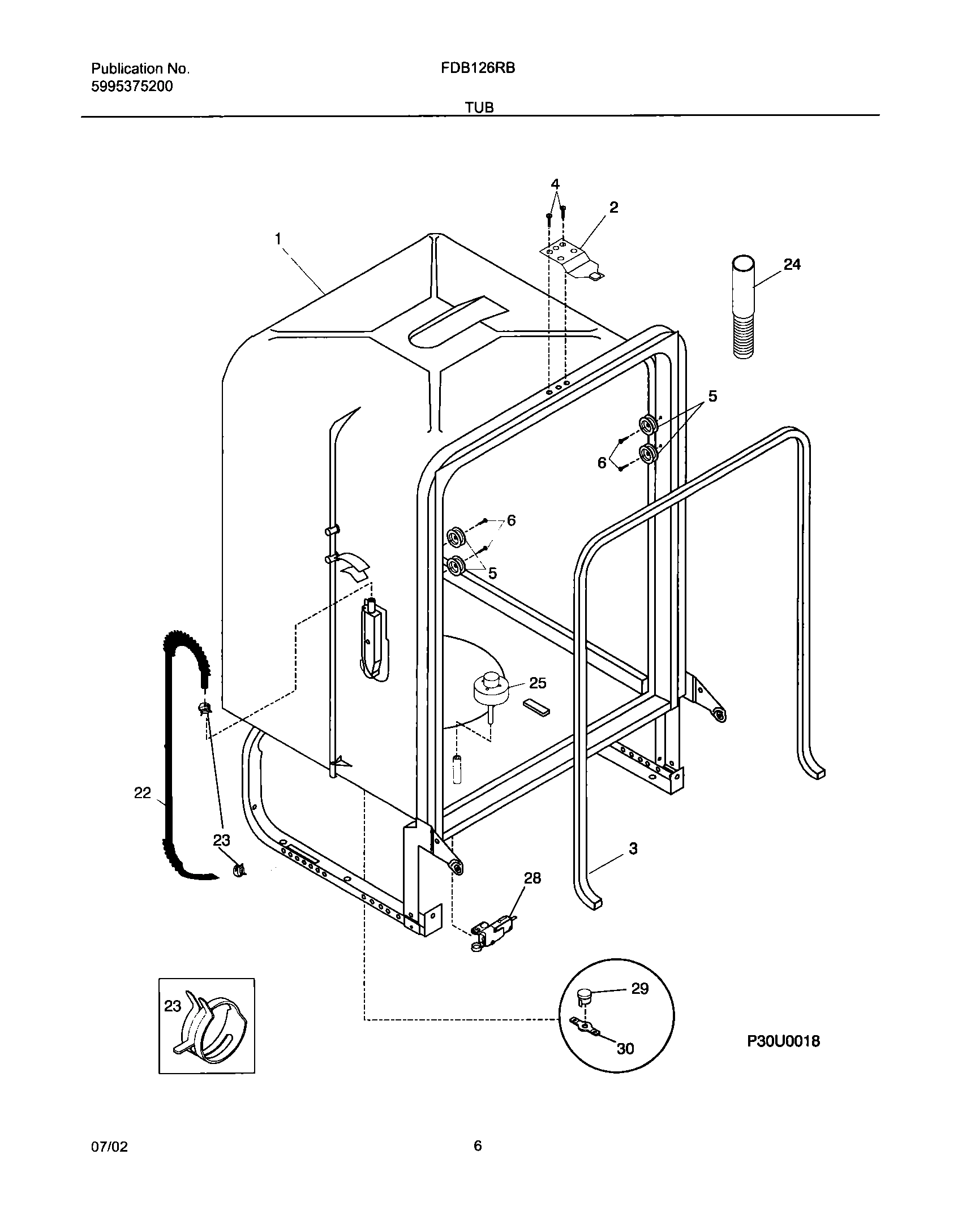 Publication No.
5995375200

FDB126RB

TUB

4
2
1
24
5
6
6
5
25
22
23
3
28
23
29
30
P30U0018

07/02

6