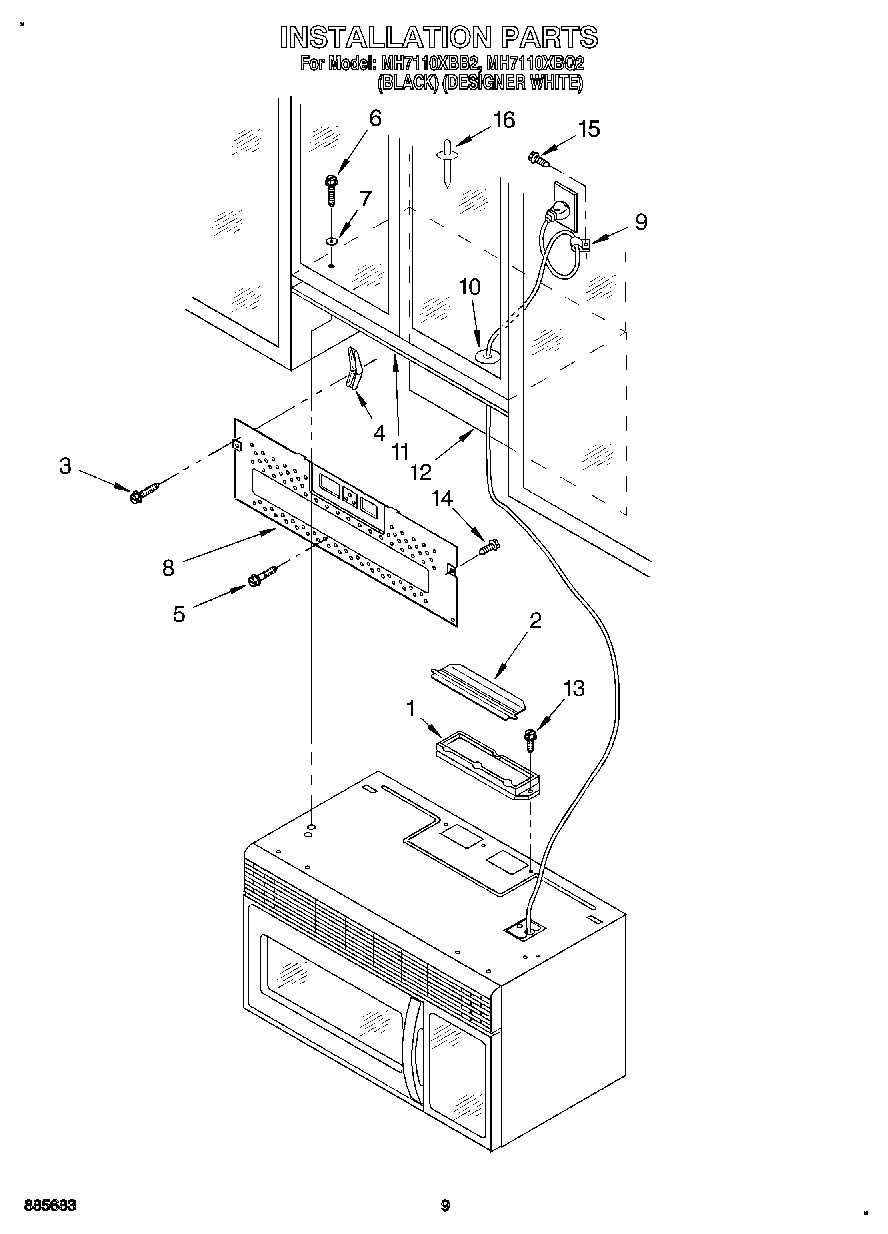 INSTALLATION PARTS
For Model: MH7110XBB2, MH7110XBQ2
(BLACK) (DESIGNER WHITE)

6
16
15
7
9
10
4
11
12
3
14
8
5
2
13
1

885683
9