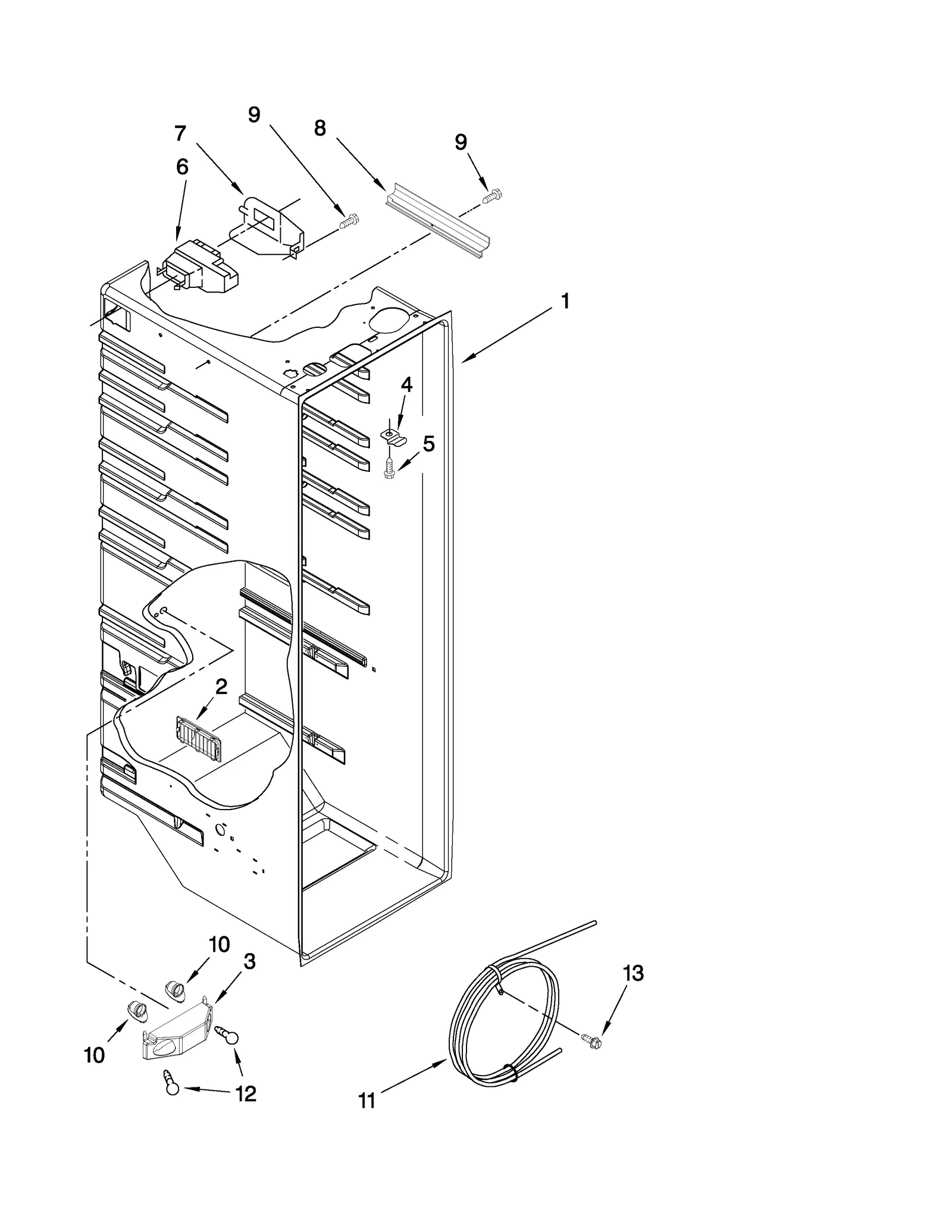 9
7
8
9
6
1
4
5
2
10
3
13
10
12
11