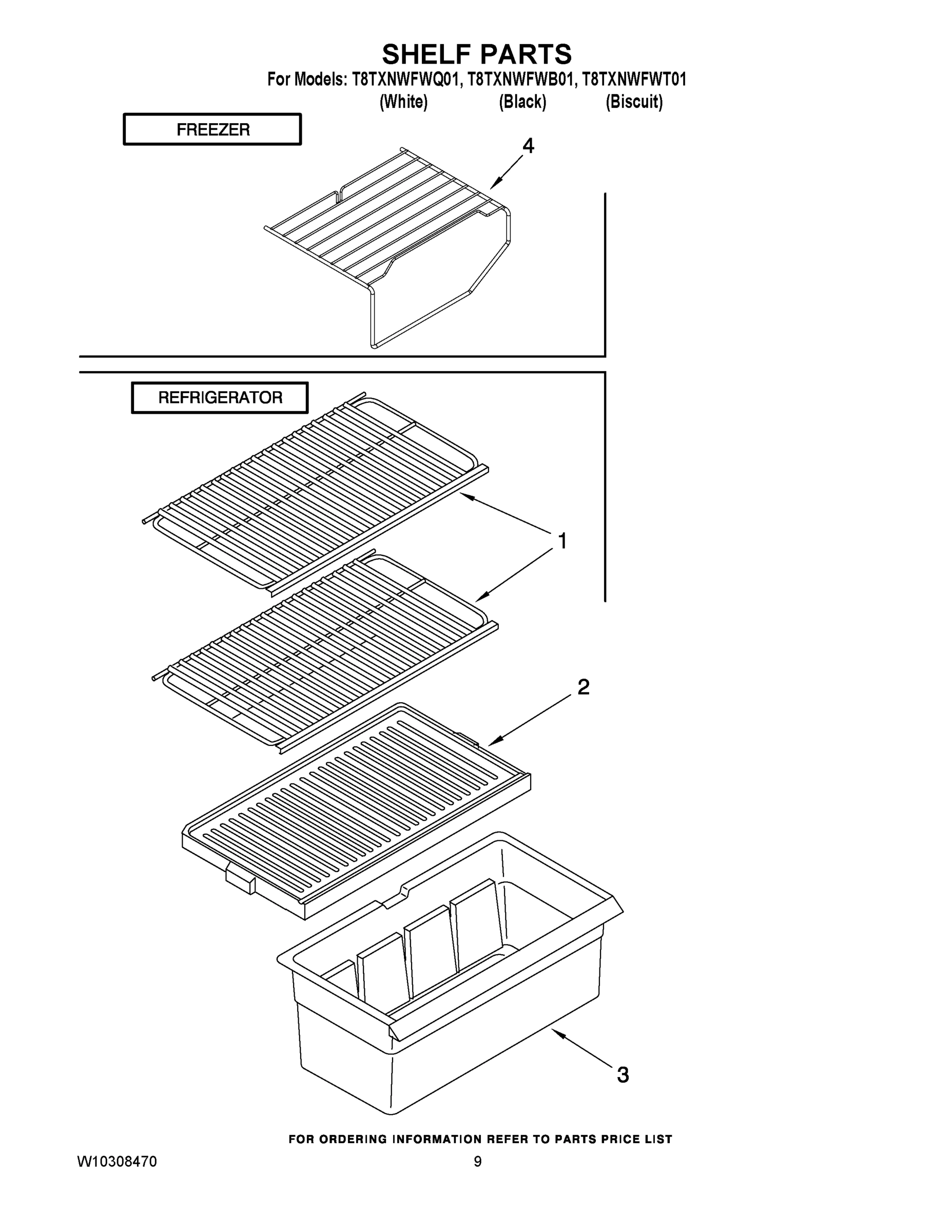 SHELF PARTS
For Models: T8TXNWFWQ01, T8TXNWFWB01, T8TXNWFWT01
(White) (Black) (Biscuit)

FREEZER

4

REFRIGERATOR

1

2

3

FOR ORDERING INFORMATION REFER TO PARTS PRICE LIST

W10308470

9