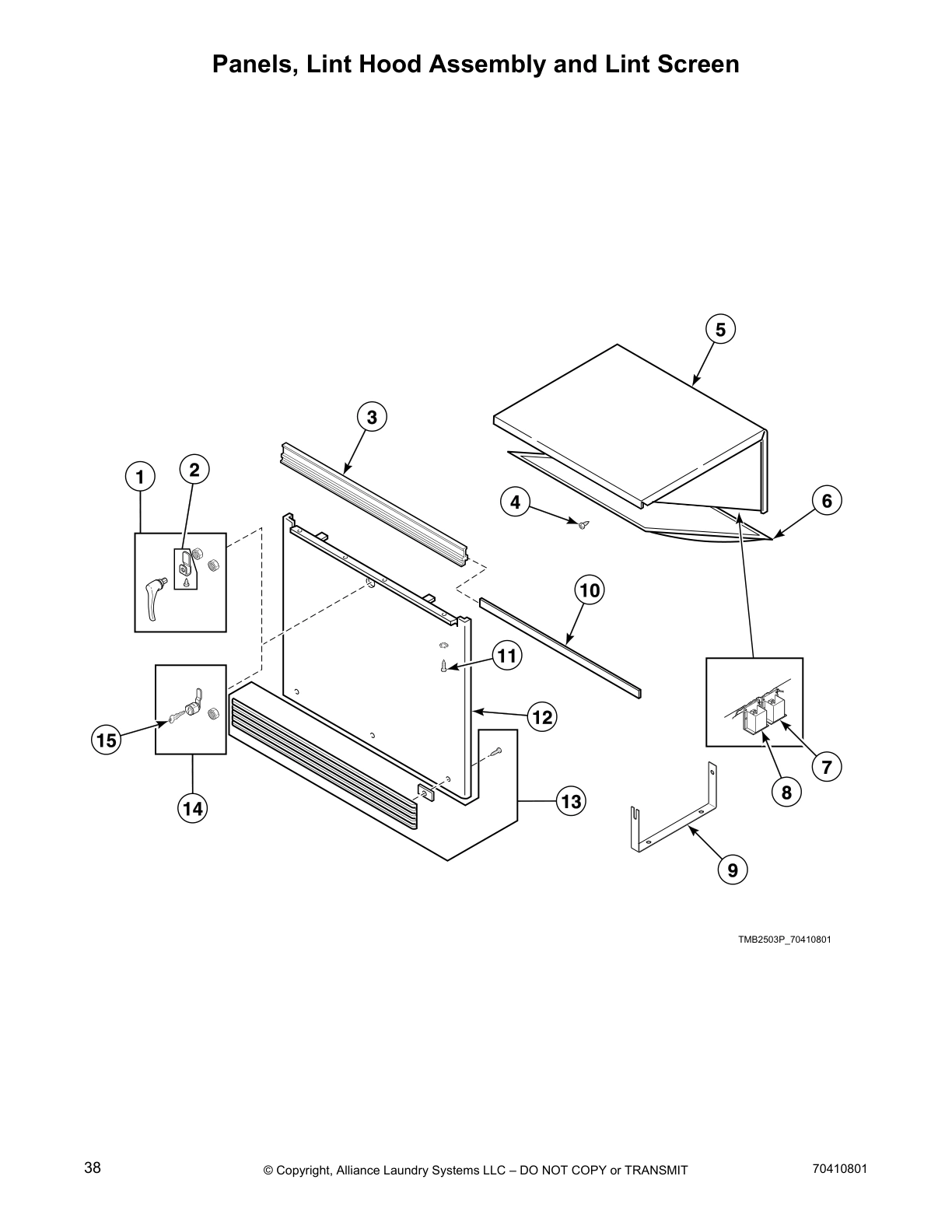 Panels, Lint Hood Assembly and Lint Screen

5
3
1
2
4
6
10
11
12
15
7
8
13
14
9

TMB2503P_70410801

38

© Copyright, Alliance Laundry Systems LLC – DO NOT COPY or TRANSMIT

70410801