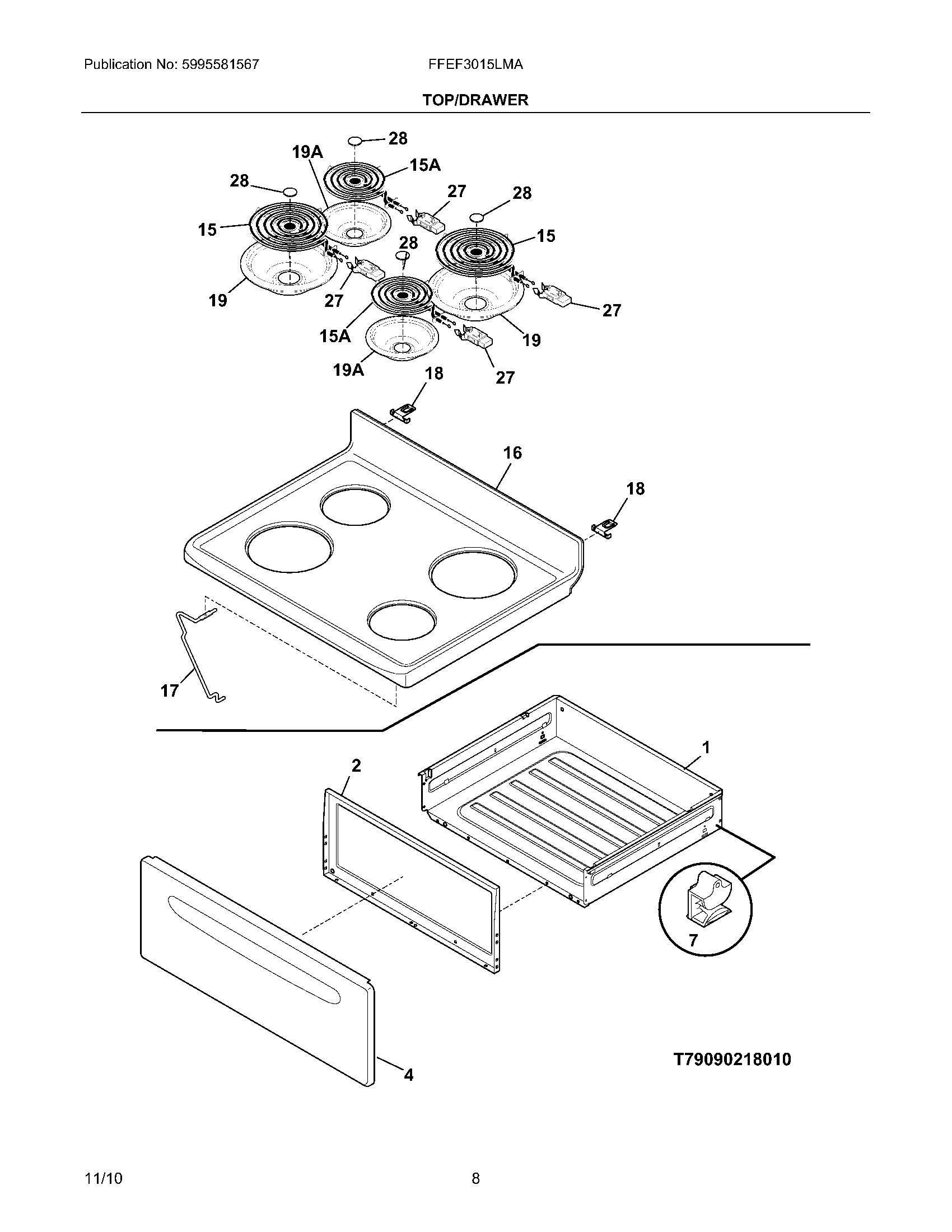 Publication No: 5995581567

FFEF3015LMA

TOP/DRAWER

28
19A
15A
28
27
28
15
28
15
19
27
27
15A
19
19A
18
27
16
18
17
1
2
7
4

T79090218010

11/10

8