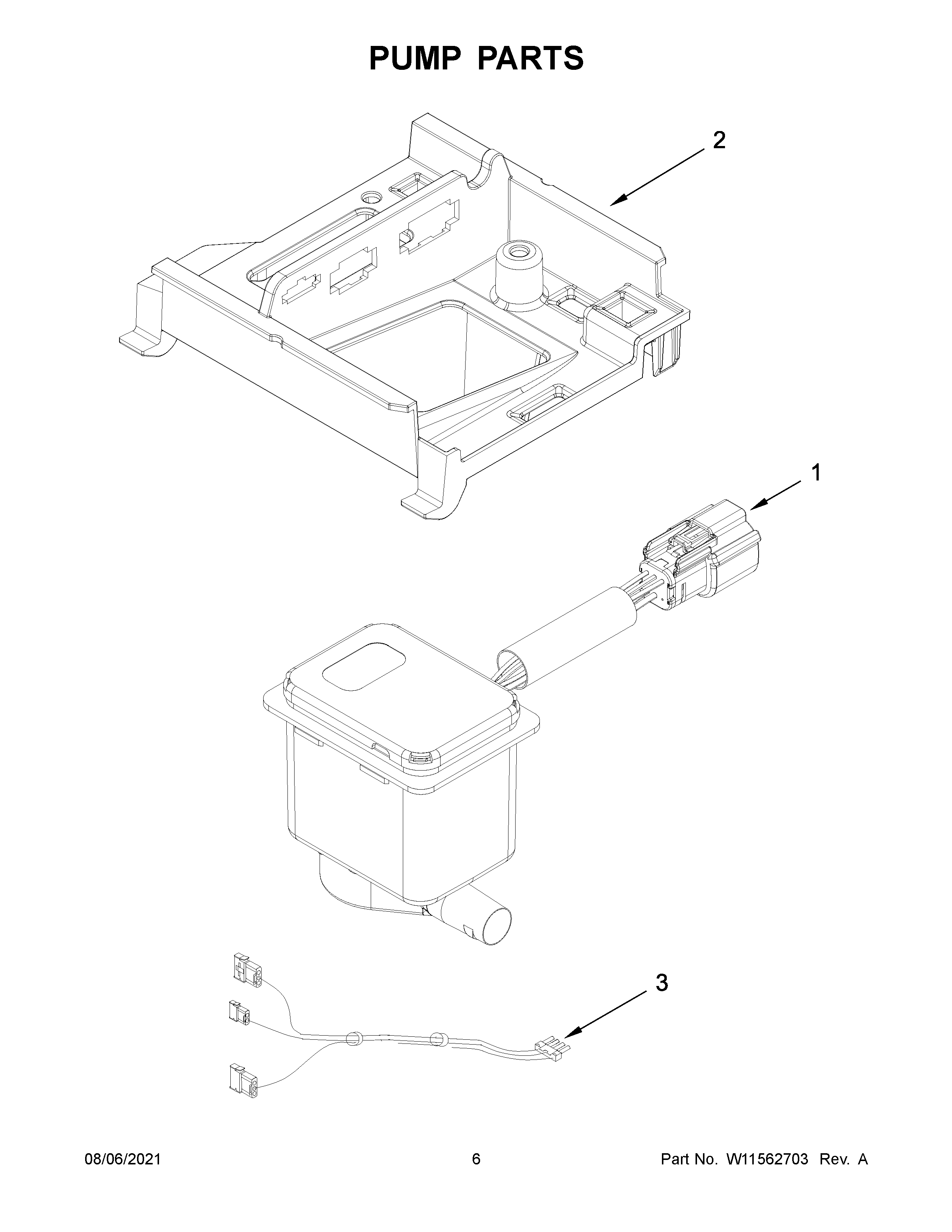 PUMP PARTS

2

1

3

08/06/2021

6

Part No. W11562703 Rev. A