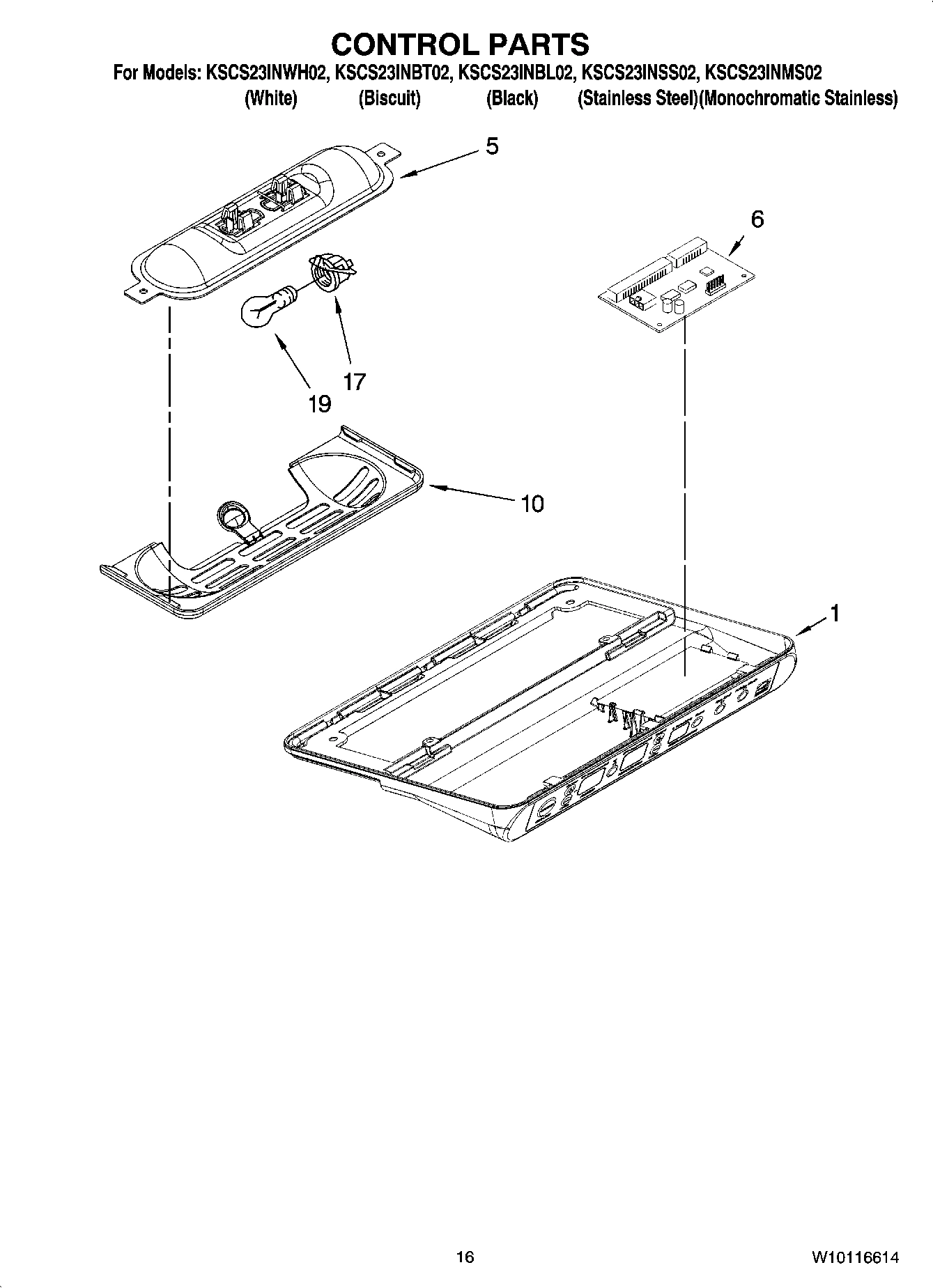 CONTROL PARTS

For Models: KSCS23INWH02, KSCS23INBT02, KSCS23INBL02, KSCS23INSS02, KSCS23INMS02
(White) (Biscuit) (Black) (Stainless Steel)(Monochromatic Stainless)

5

6

17

19

10

1

16

W10116614