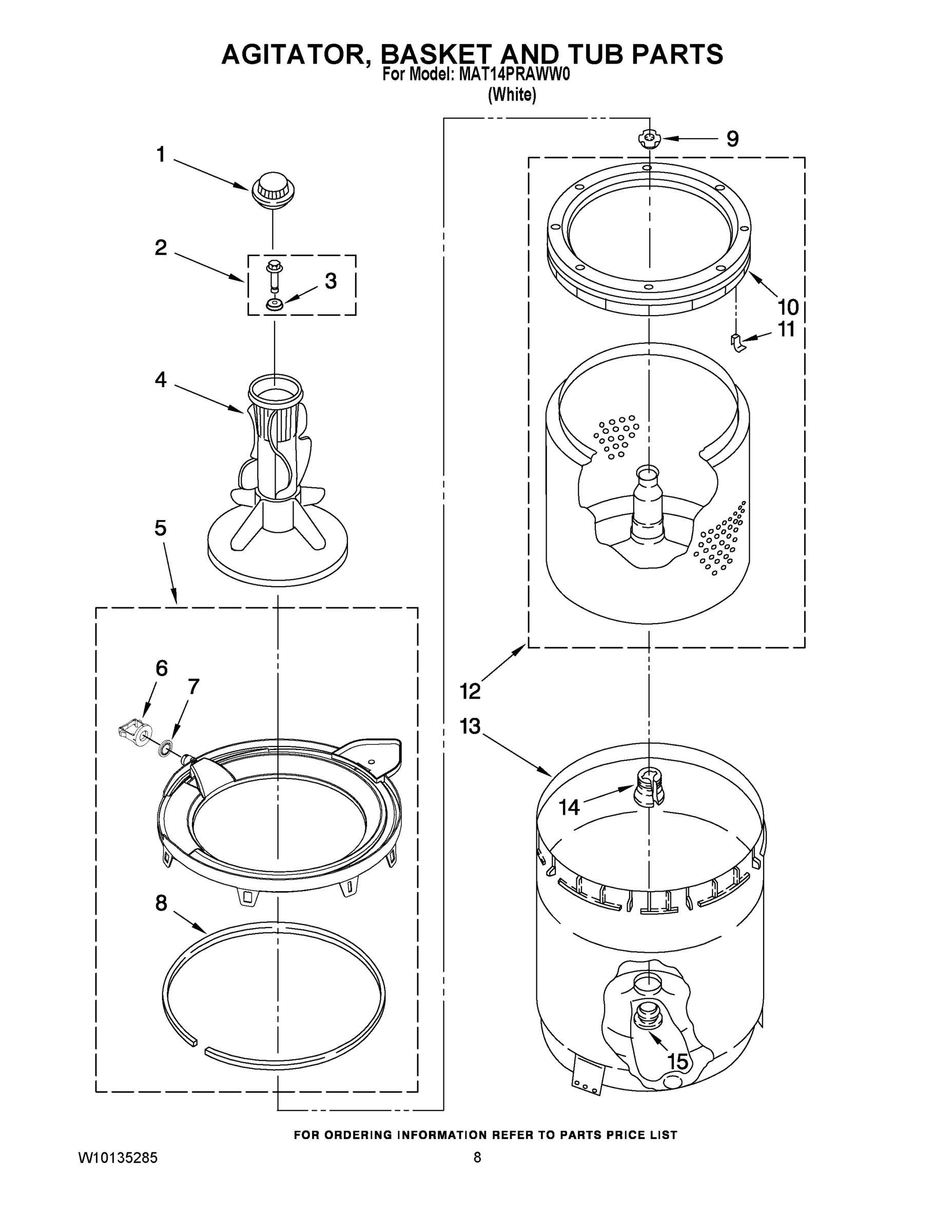 AGITATOR, BASKET AND TUB PARTS
For Model: MAT14PRAWW0
(White)

1
2
3
4
5
6
7
8
9
10
11
12
13
14
15

FOR ORDERING INFORMATION REFER TO PARTS PRICE LIST

W10135285
8