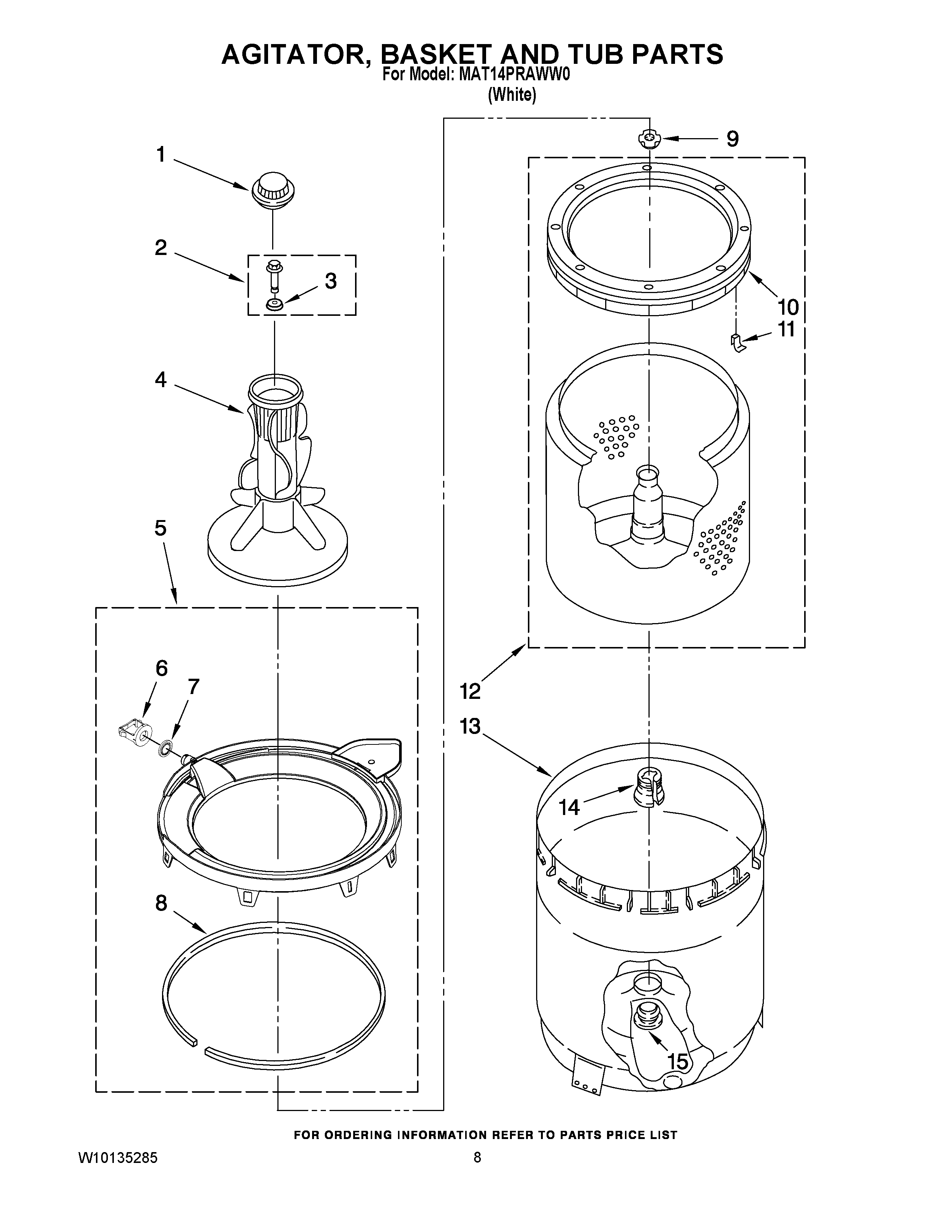 AGITATOR, BASKET AND TUB PARTS
For Model: MAT14PRAWW0
(White)

1
2
3
4
5
6
7
8
9
10
11
12
13
14
15

FOR ORDERING INFORMATION REFER TO PARTS PRICE LIST

W10135285
8