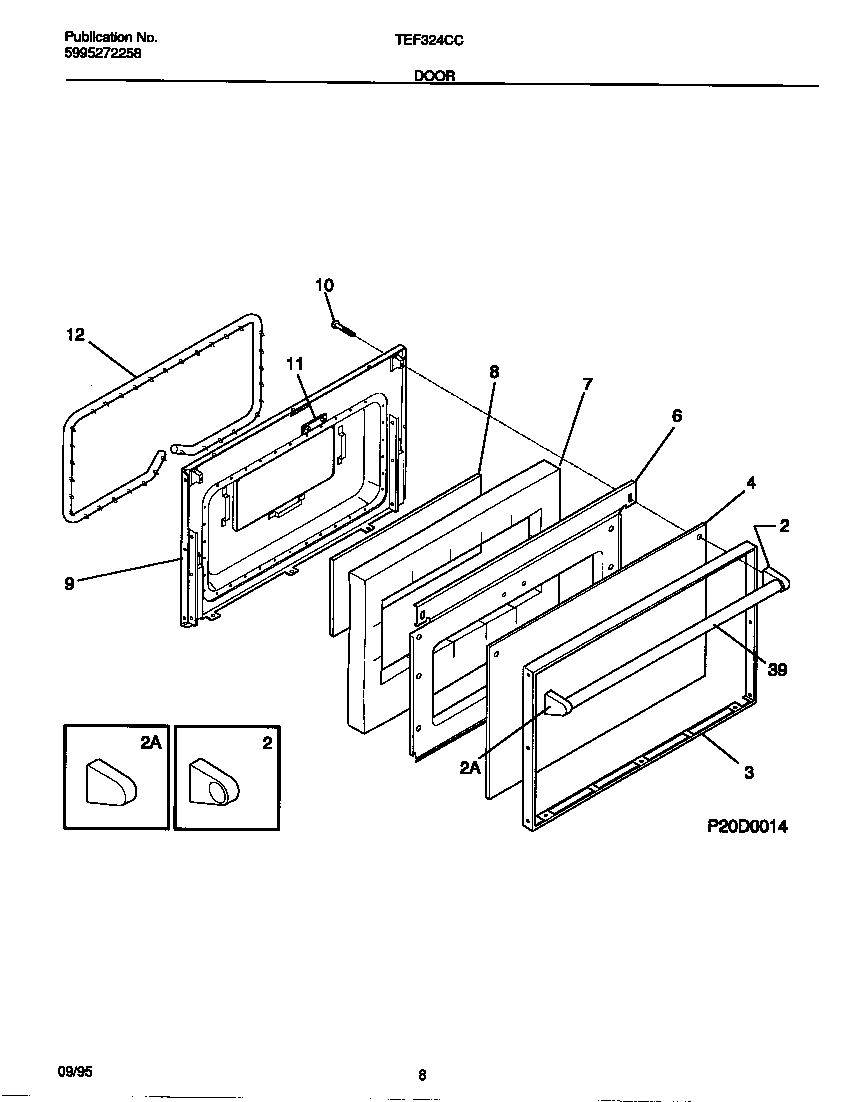 Publication No.
5995272258

TEF324CC

DOOR

10

12

11

8

7

6

4

2

9

39

2A

2

2A

3

P20D0014

09/95

8