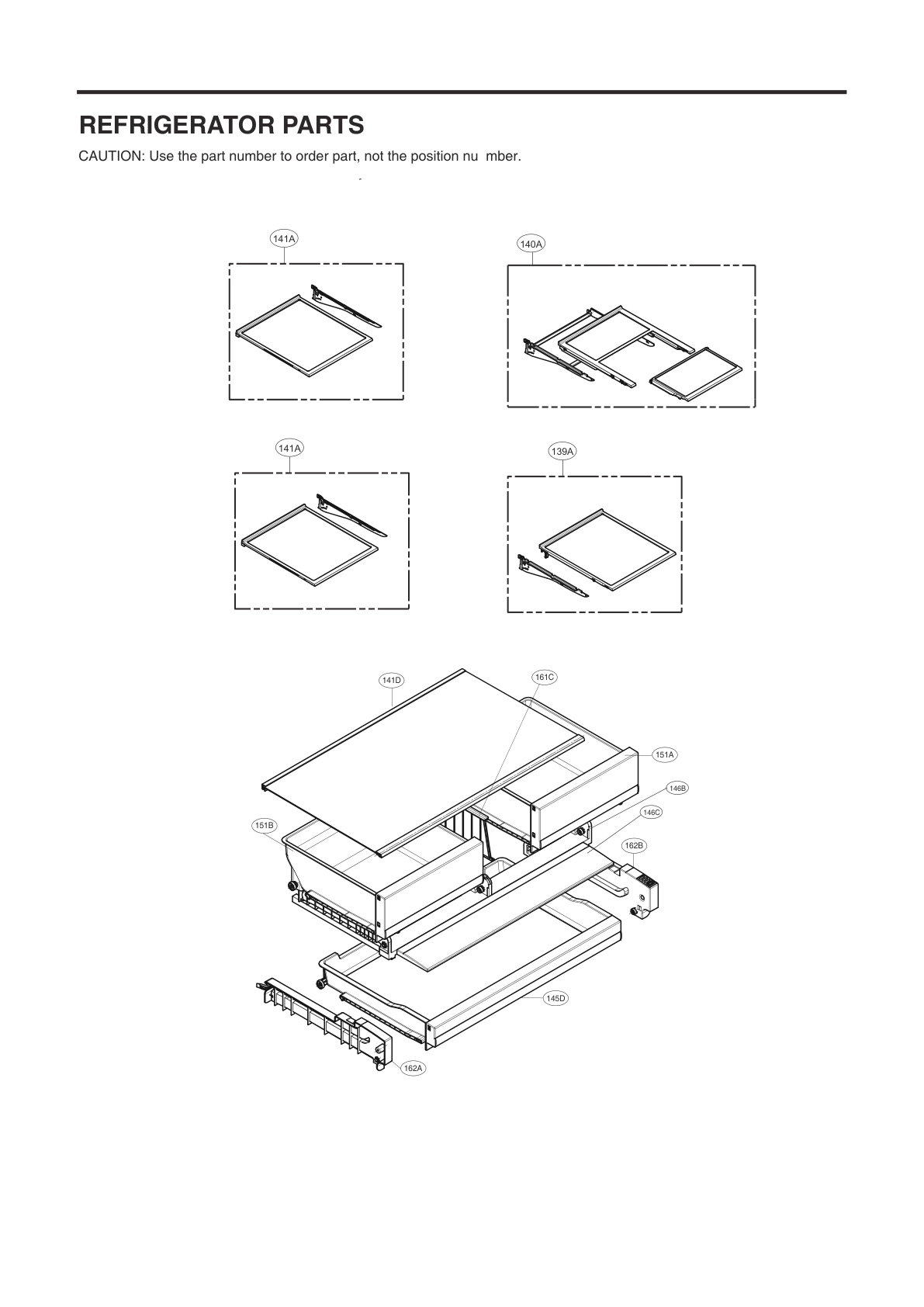 REFRIGERATOR PARTS

CAUTION: Use the part number to order part, not the position nu mber.

141A

140A

141A

139A

141D

161C

151A

146B

146C

151B

162B

145D

162A