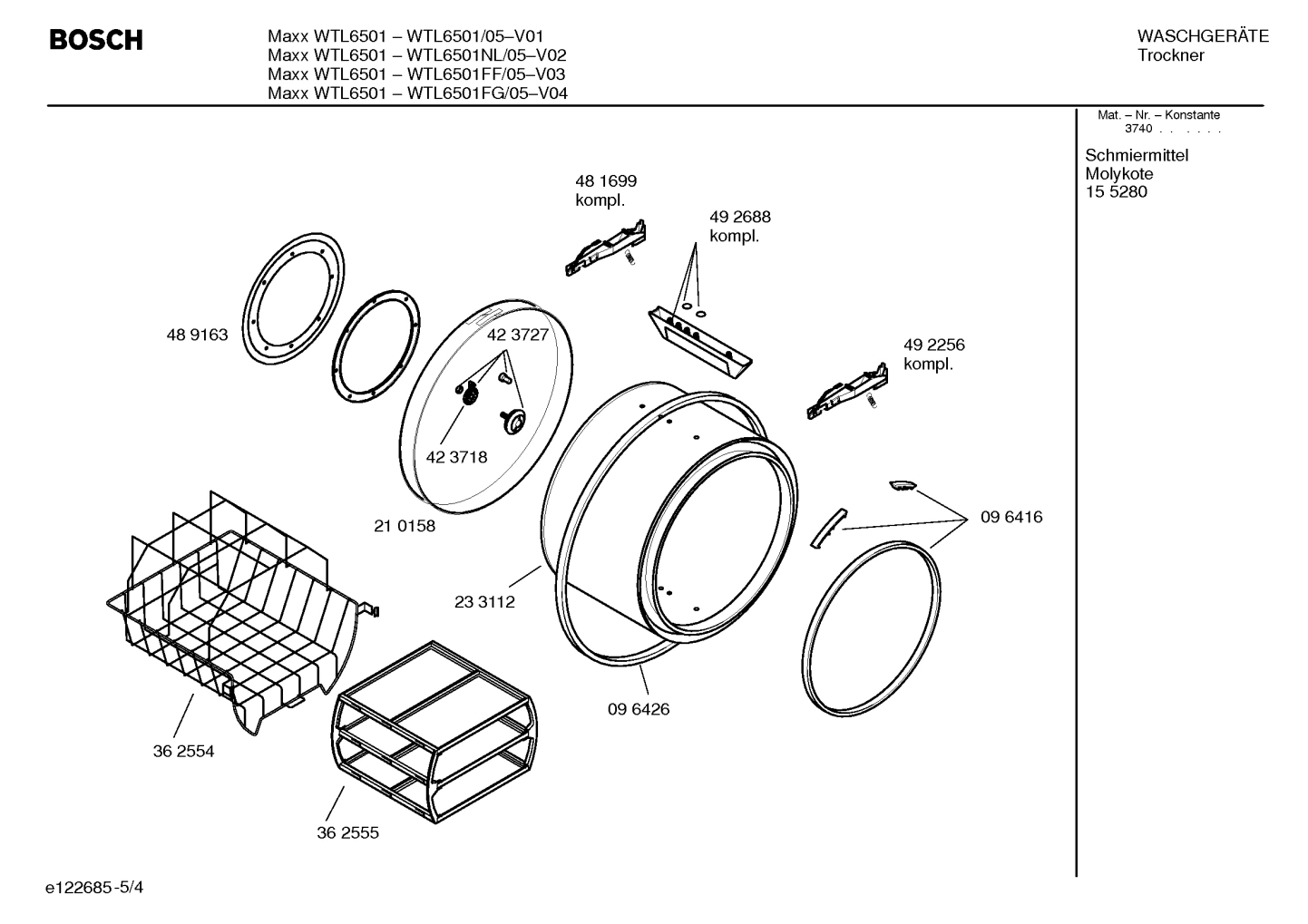 BOSCH

Maxx WTL6501 – WTL6501/05–V01
Maxx WTL6501 – WTL6501NL/05–V02
Maxx WTL6501 – WTL6501FF/05–V03
Maxx WTL6501 – WTL6501FG/05–V04

WASCHGERÄTE
Trockner

Mat. – Nr. – Konstante
3740 . . . . . .

Schmiermittel
Molykote
15 5280

48 1699
kompl.

49 2688
kompl.

48 9163

42 3727

49 2256
kompl.

42 3718

21 0158

09 6416

23 3112

09 6426

36 2554

36 2555

e122685-5/4