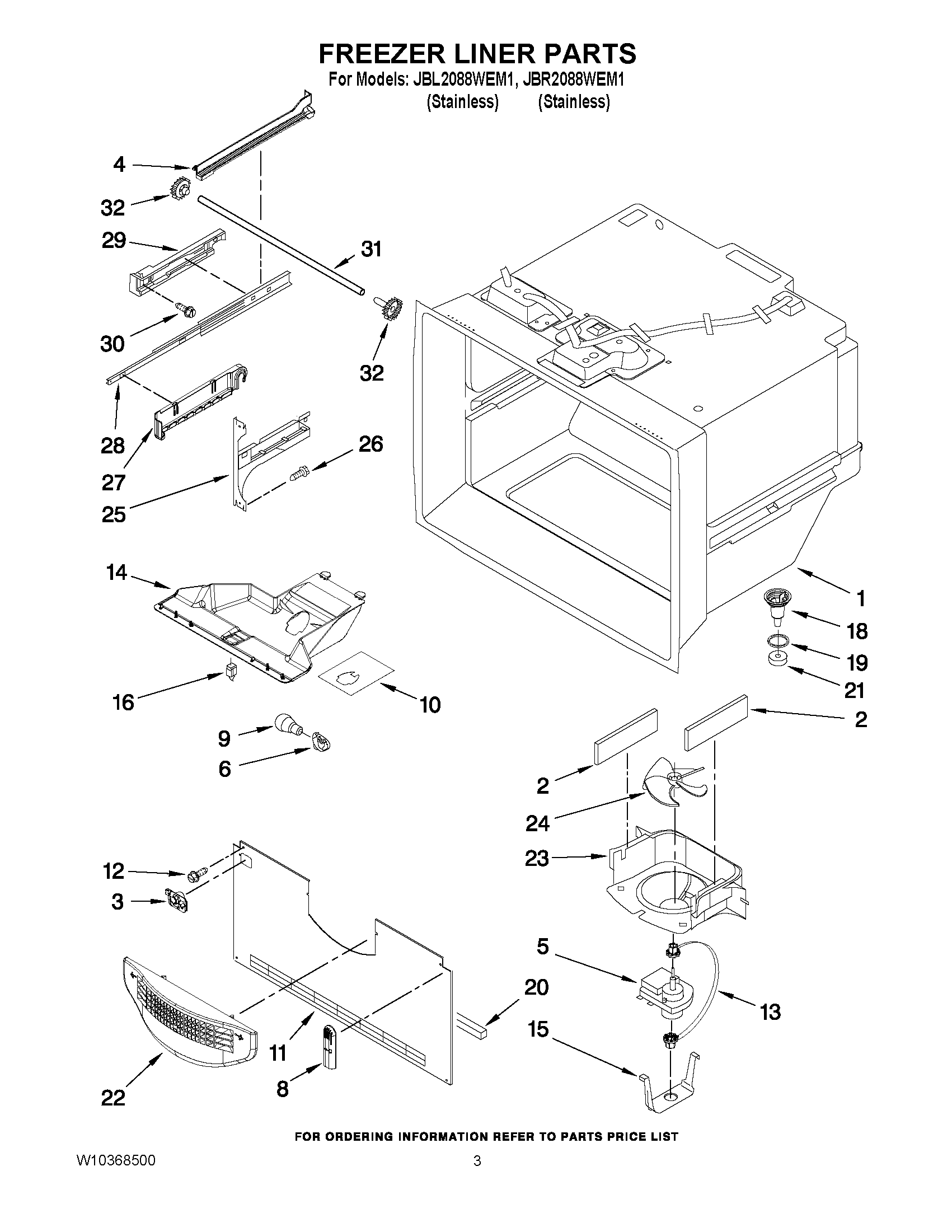 FREEZER LINER PARTS

For Models: JBL2088WEM1, JBR2088WEM1
(Stainless) (Stainless)

4
32
29
31
30
32
28
27
26
25
14
1
18
19
21
16
10
2
9
6
2
24
23
12
3
5
20
13
15
11
8
22

FOR ORDERING INFORMATION REFER TO PARTS PRICE LIST

W10368500

3