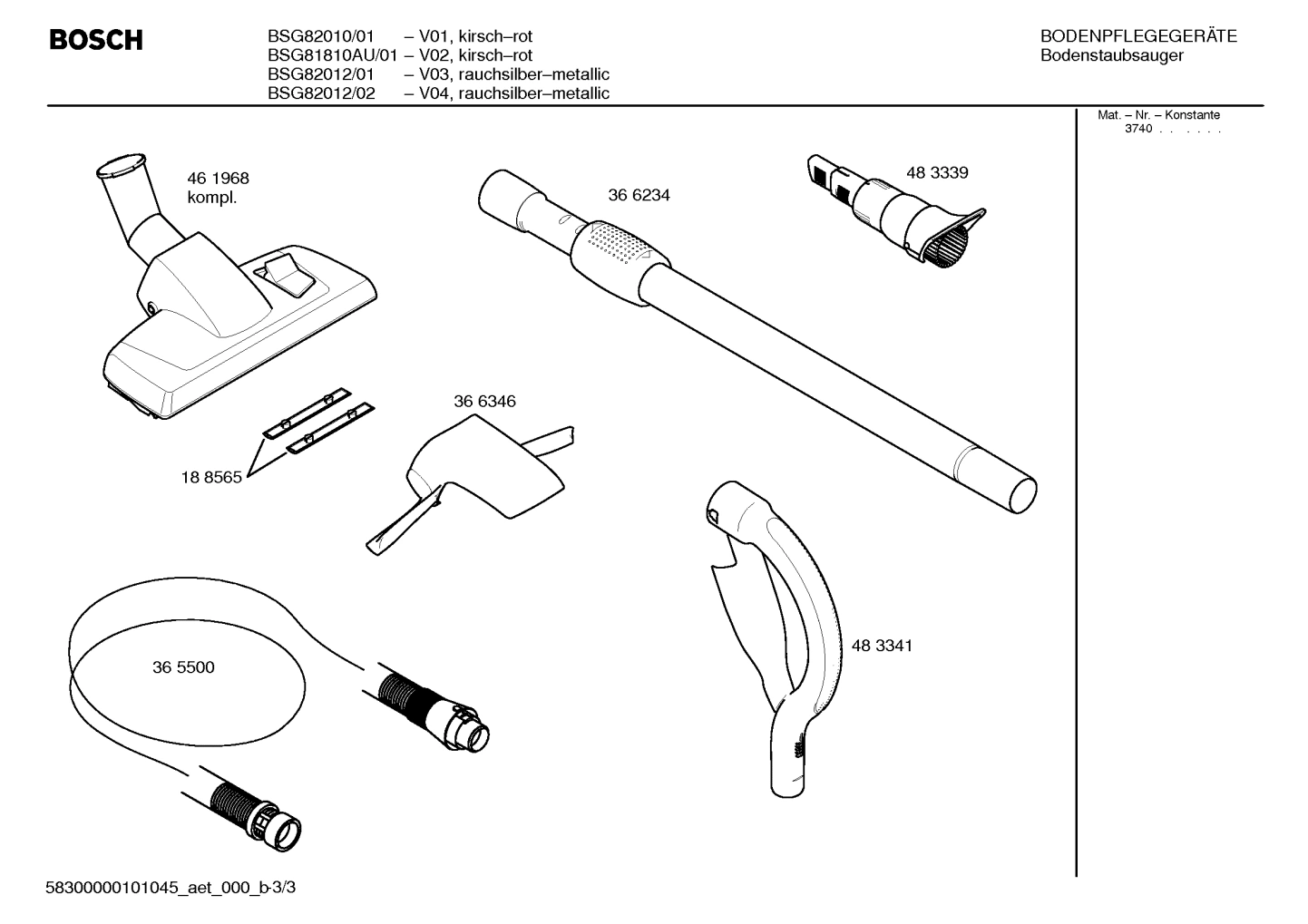 BOSCH

BSG82010/01 – V01, kirsch–rot
BSG81810AU/01 – V02, kirsch–rot
BSG82012/01 – V03, rauchsilber–metallic
BSG82012/02 – V04, rauchsilber–metallic

BODENPFLEGEGERÄTE
Bodenstaubsauger

Mat. – Nr. – Konstante
3740 . . . . . .

46 1968
kompl.

36 6234

48 3339

36 6346

18 8565

48 3341

36 5500

58300000101045_aet_000_b-3/3