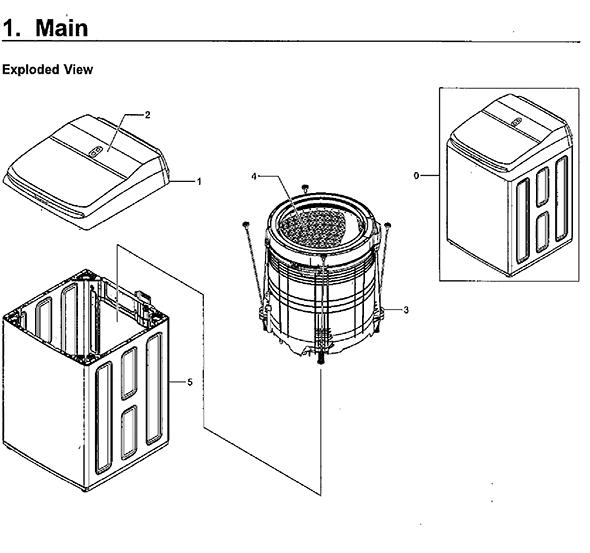 1. Main

Exploded View

2

1

4

0

3

5