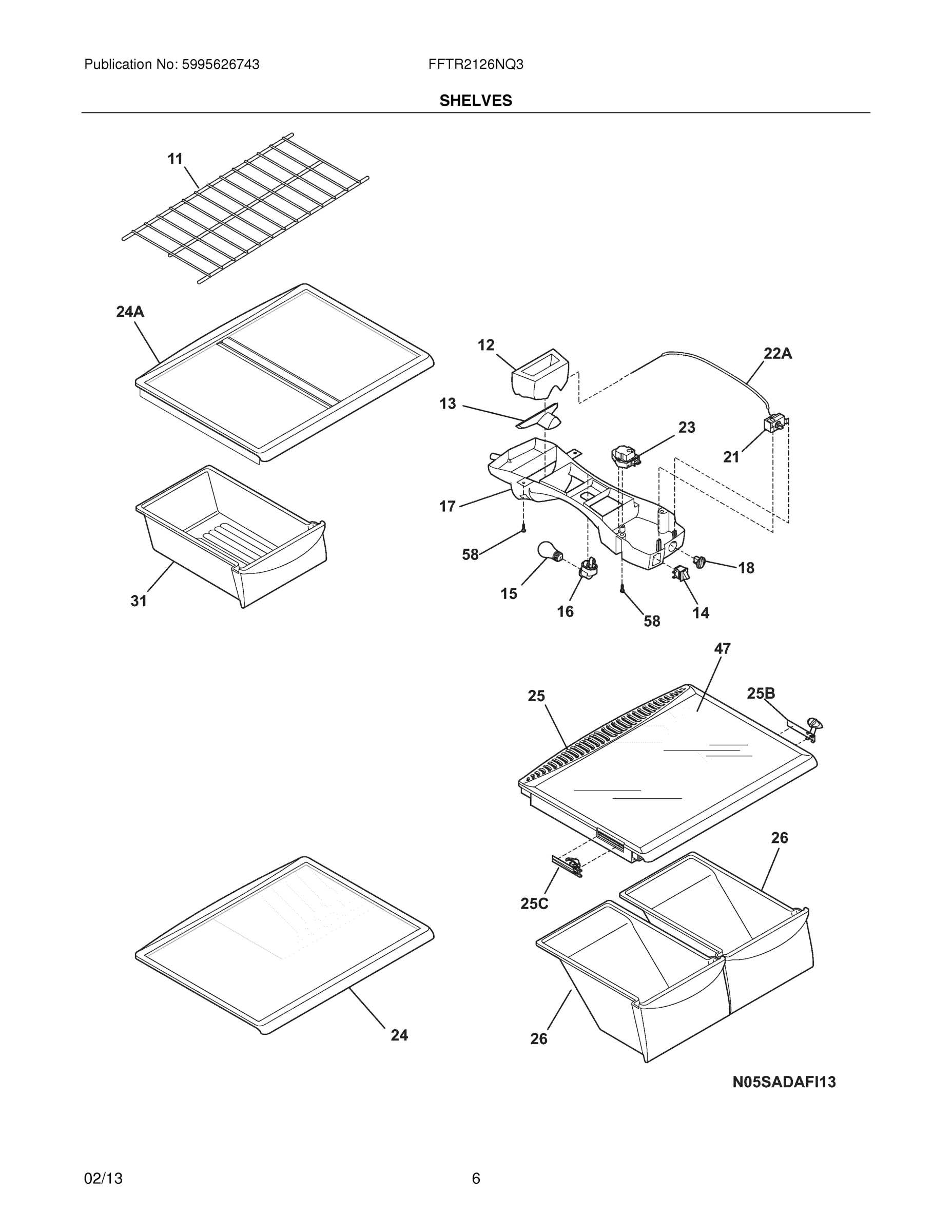 Publication No: 5995626743

FFTR2126NQ3

SHELVES

11

24A

12

22A

13

23

21

17

58

18

15

16

58

14

31

47

25

25B

26

25C

24

26

N05SADAFI13

02/13

6